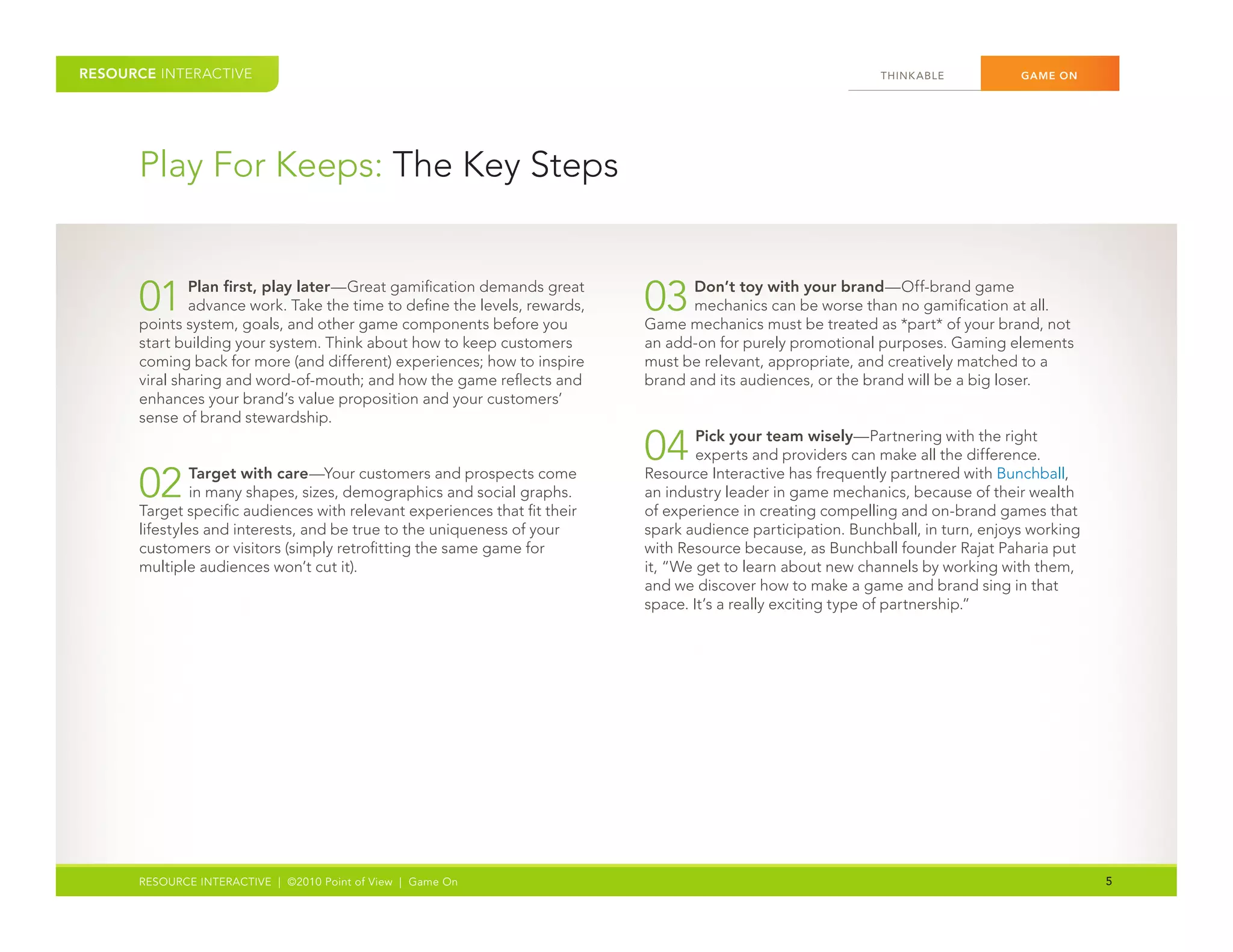 RESOURCE INTERACTIVE

THINKABLE GAME ON

Play For Keeps: The Key Steps

01 Plan first, play later—Great gamification demands great advance work. Take the time to define the levels, rewards, points system, goals, and other game components before you start building your system. Think about how to keep customers coming back for more (and different) experiences; how to inspire viral sharing and word-of-mouth; and how the game reflects and enhances your brand's value proposition and your customers' sense of brand stewardship.

02 Target with care—Your customers and prospects come in many shapes, sizes, demographics and social graphs. Target specific audiences with relevant experiences that fit their lifestyles and interests, and be true to the uniqueness of your customers or visitors (simply retrofitting the same game for multiple audiences won't cut it).

03 Don't toy with your brand—Off-brand game mechanics can be worse than no gamification at all. Game mechanics must be treated as *part* of your brand, not an add-on for purely promotional purposes. Gaming elements must be relevant, appropriate, and creatively matched to a brand and its audiences, or the brand will be a big loser.

04 Pick your team wisely—Partnering with the right experts and providers can make all the difference. Resource Interactive has frequently partnered with Bunchball, an industry leader in game mechanics, because of their wealth of experience in creating compelling and on-brand games that spark audience participation. Bunchball, in turn, enjoys working with Resource because, as Bunchball founder Rajat Paharia put it, "We get to learn about new channels by working with them, and we discover how to make a game and brand sing in that space. It's a really exciting type of partnership."

RESOURCE INTERACTIVE | ©2010 Point of View | Game On 5