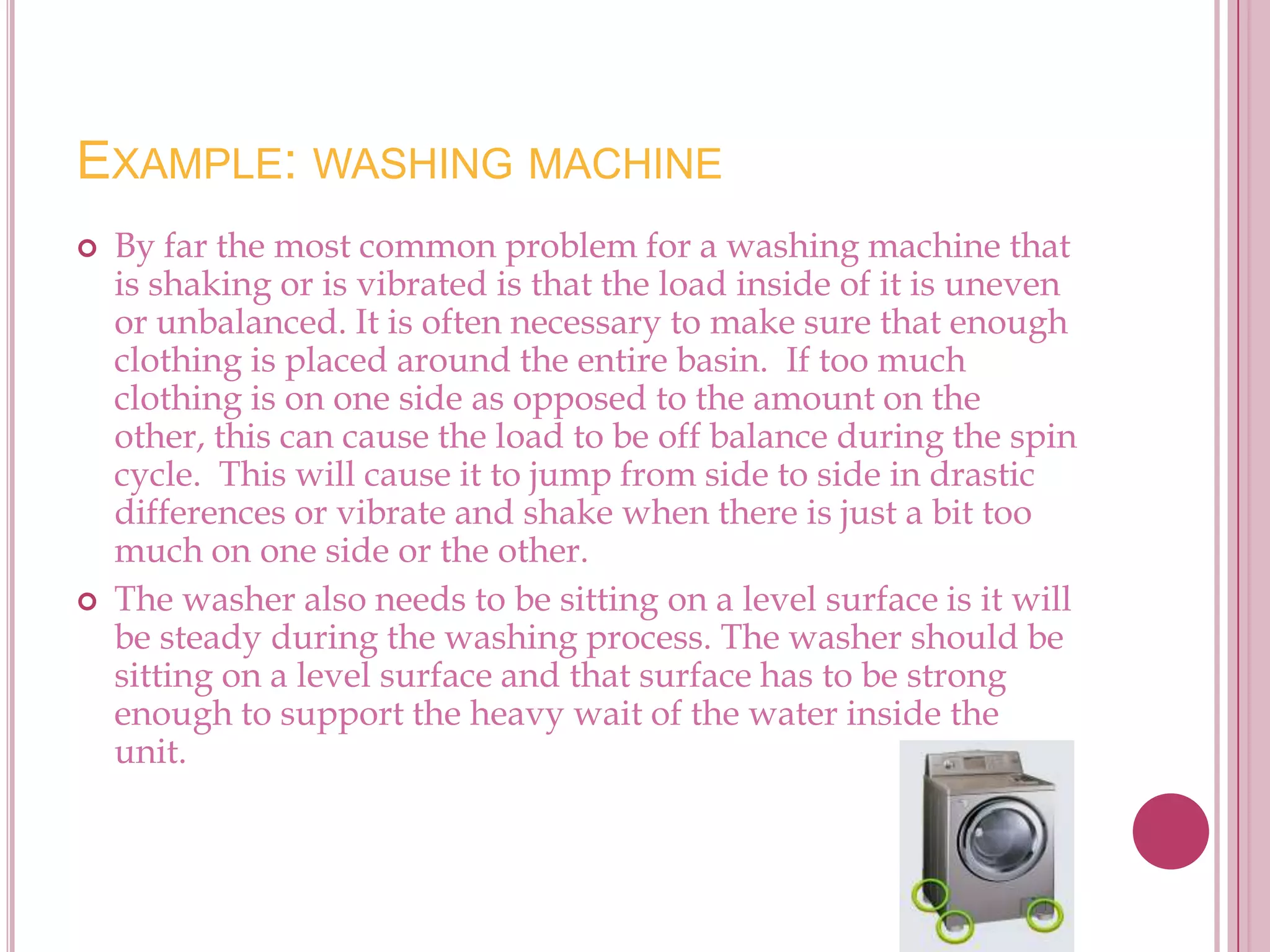 EXAMPLE: WASHING MACHINE

By far the most common problem for a washing machine that is shaking or is vibrated is that the load inside of it is uneven or unbalanced. It is often necessary to make sure that enough clothing is placed around the entire basin. If too much clothing is on one side as opposed to the amount on the other, this can cause the load to be off balance during the spin cycle. This will cause it to jump from side to side in drastic differences or vibrate and shake when there is just a bit too much on one side or the other.

The washer also needs to be sitting on a level surface is it will be steady during the washing process. The washer should be sitting on a level surface and that surface has to be strong enough to support the heavy wait of the water inside the unit.