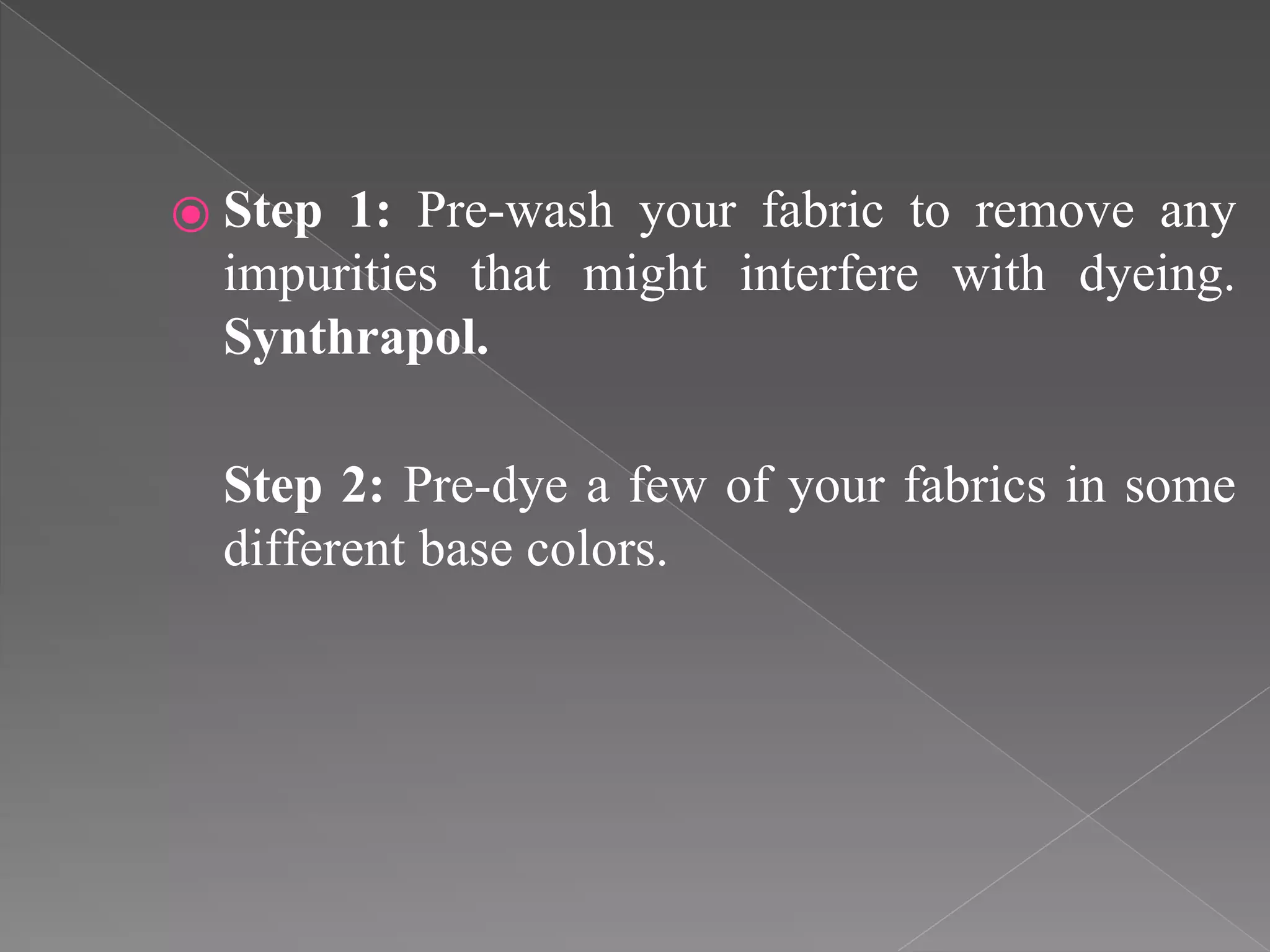 Step 1: Pre-wash your fabric to remove any impurities that might interfere with dyeing. Synthrapol.

Step 2: Pre-dye a few of your fabrics in some different base colors.