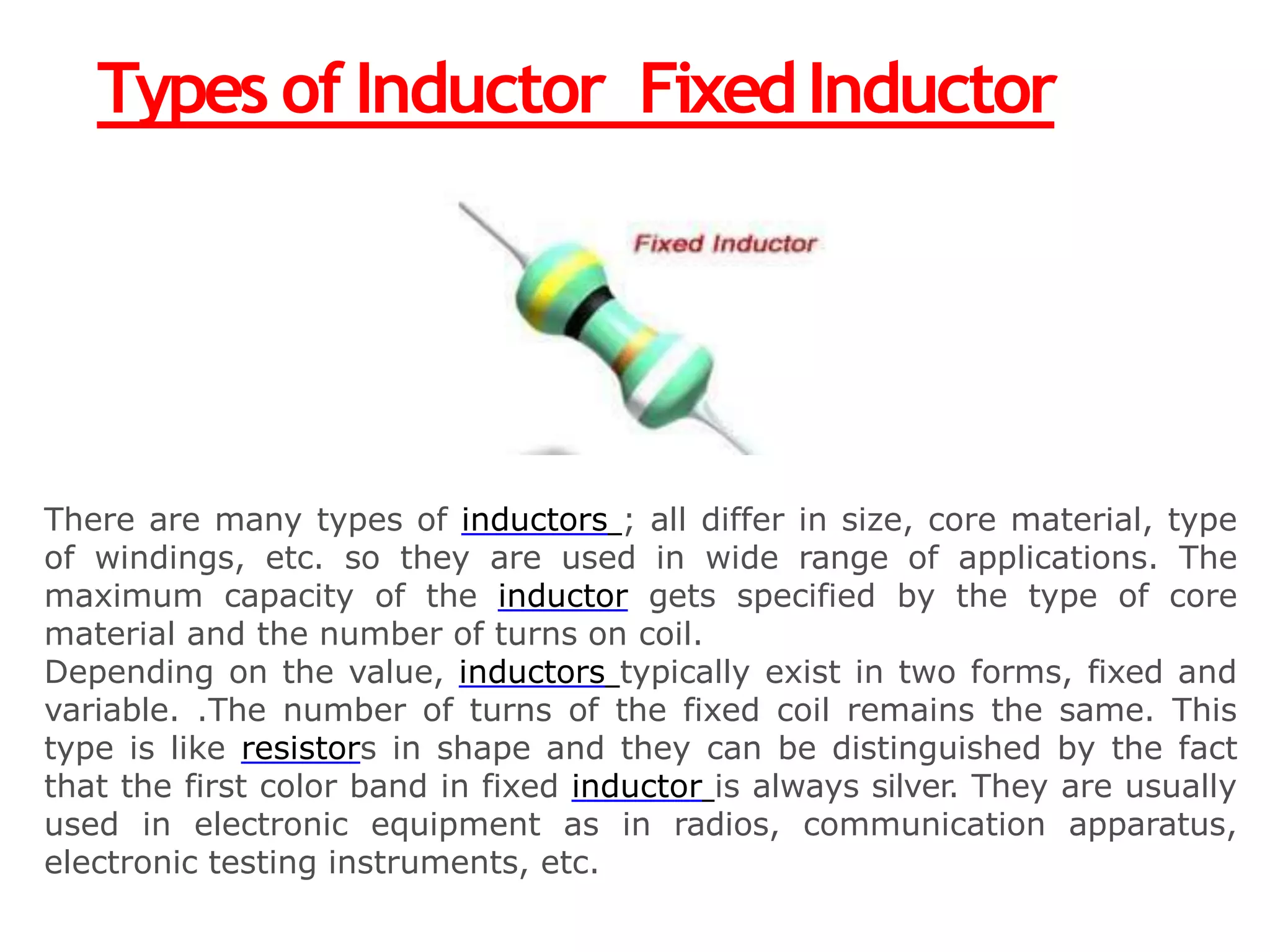 Types of Inductor  Fixed Inductor

Fixed Inductor

There are many types of inductors ; all differ in size, core material, type of windings, etc. so they are used in wide range of applications. The maximum capacity of the inductor gets specified by the type of core material and the number of turns on coil.
Depending on the value, inductors typically exist in two forms, fixed and variable. .The number of turns of the fixed coil remains the same. This type is like resistors in shape and they can be distinguished by the fact that the first color band in fixed inductor is always silver. They are usually used in electronic equipment as in radios, communication apparatus, electronic testing instruments, etc.