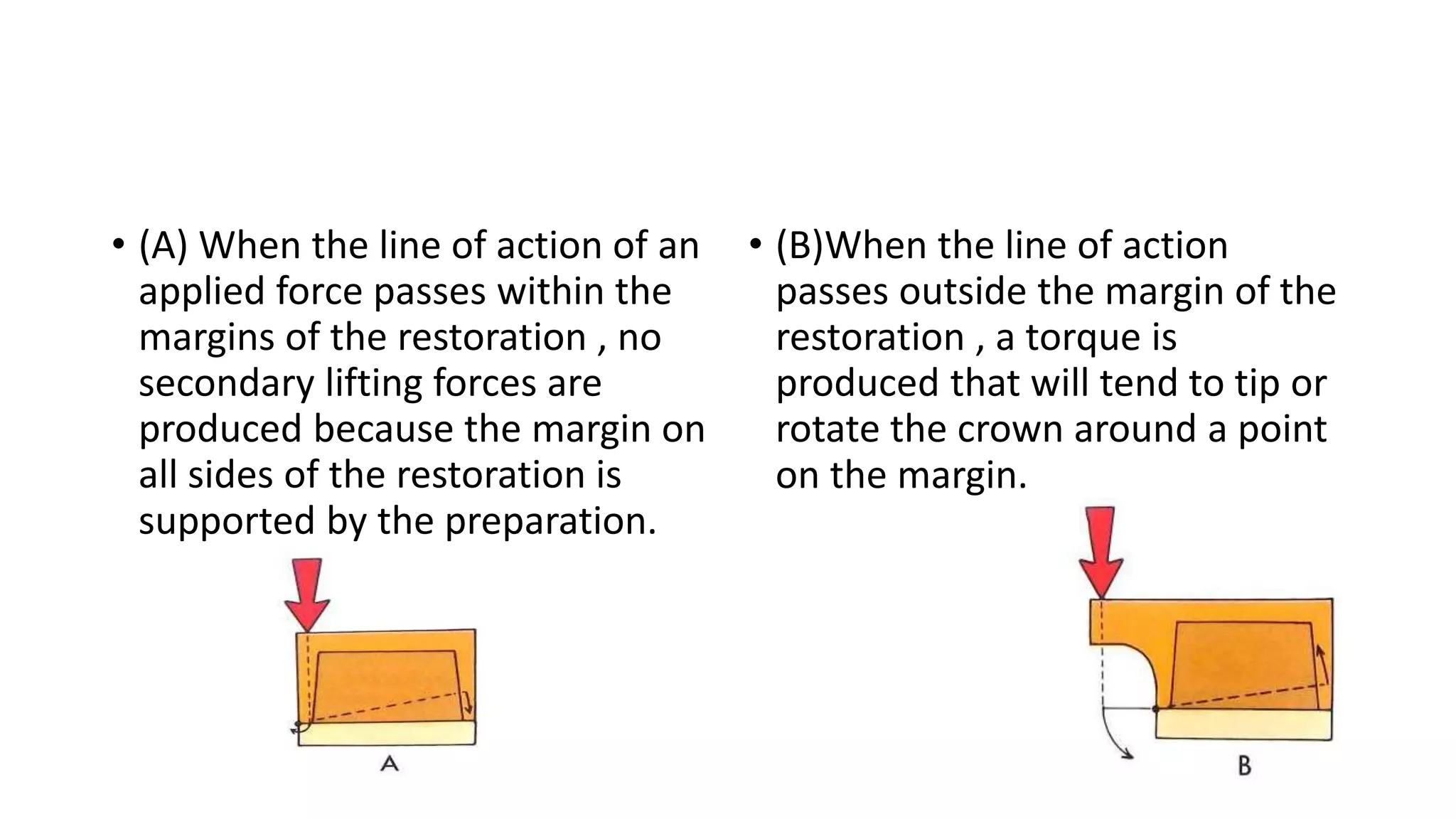 • (A) When the line of action of an applied force passes within the margins of the restoration , no secondary lifting forces are produced because the margin on all sides of the restoration is supported by the preparation.

A

• (B)When the line of action passes outside the margin of the restoration , a torque is produced that will tend to tip or rotate the crown around a point on the margin.

B