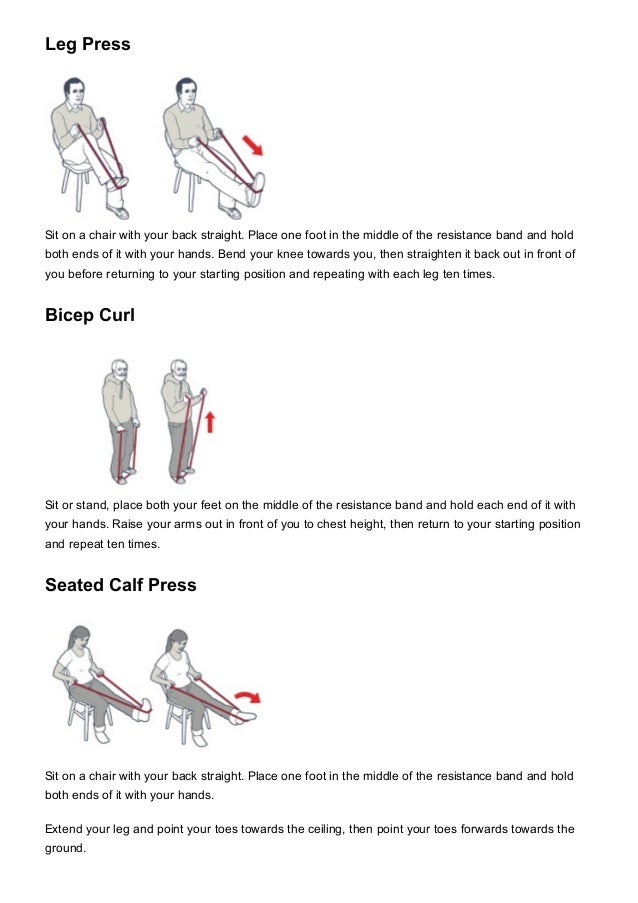 Leg Press

Sit on a chair with your back straight. Place one foot in the middle of the resistance band and hold both ends of it with your hands. Bend your knee towards you, then straighten it back out in front of you before returning to your starting position and repeating with each leg ten times.

Bicep Curl

Sit or stand, place both your feet on the middle of the resistance band and hold each end of it with your hands. Raise your arms out in front of you to chest height, then return to your starting position and repeat ten times.

Seated Calf Press

Sit on a chair with your back straight. Place one foot in the middle of the resistance band and hold both ends of it with your hands.

Extend your leg and point your toes towards the ceiling, then point your toes forwards towards the ground.