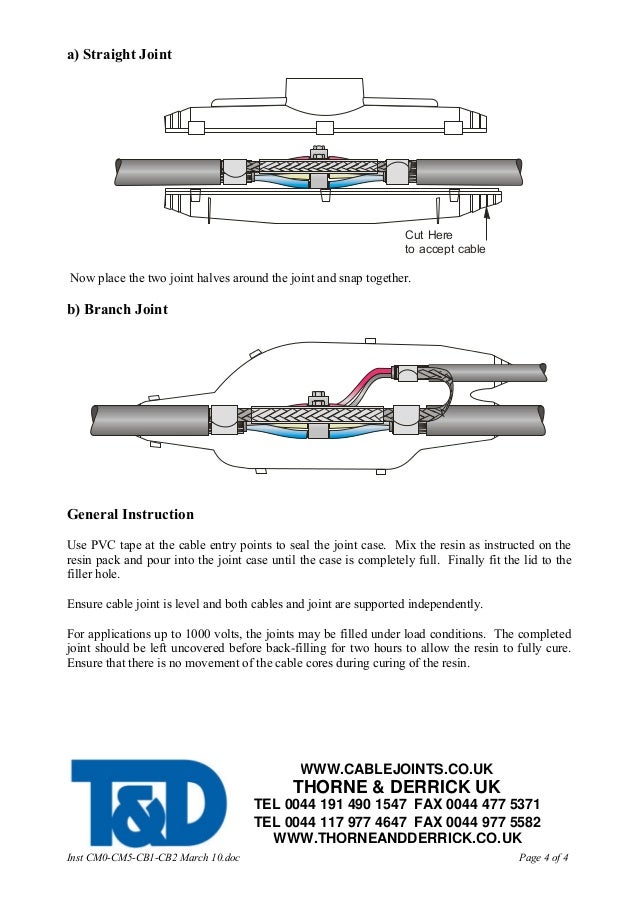 a) Straight Joint

Cut Here
to accept cable

Now place the two joint halves around the joint and snap together.

b) Branch Joint

General Instruction

Use PVC tape at the cable entry points to seal the joint case. Mix the resin as instructed on the resin pack and pour into the joint case until the case is completely full. Finally fit the lid to the filler hole.

Ensure cable joint is level and both cables and joint are supported independently.

For applications up to 1000 volts, the joints may be filled under load conditions. The completed joint should be left uncovered before back-filling for two hours to allow the resin to fully cure. Ensure that there is no movement of the cable cores during curing of the resin.

T&D

WWW.CABLEJOINTS.CO.UK
THORNE & DERRICK UK
TEL 0044 191 490 1547 FAX 0044 477 5371
TEL 0044 117 977 4647 FAX 0044 977 5582
WWW.THORNEANDDERRICK.CO.UK

Inst CM0-CM5-CB1-CB2 March 10.doc

Page 4 of 4