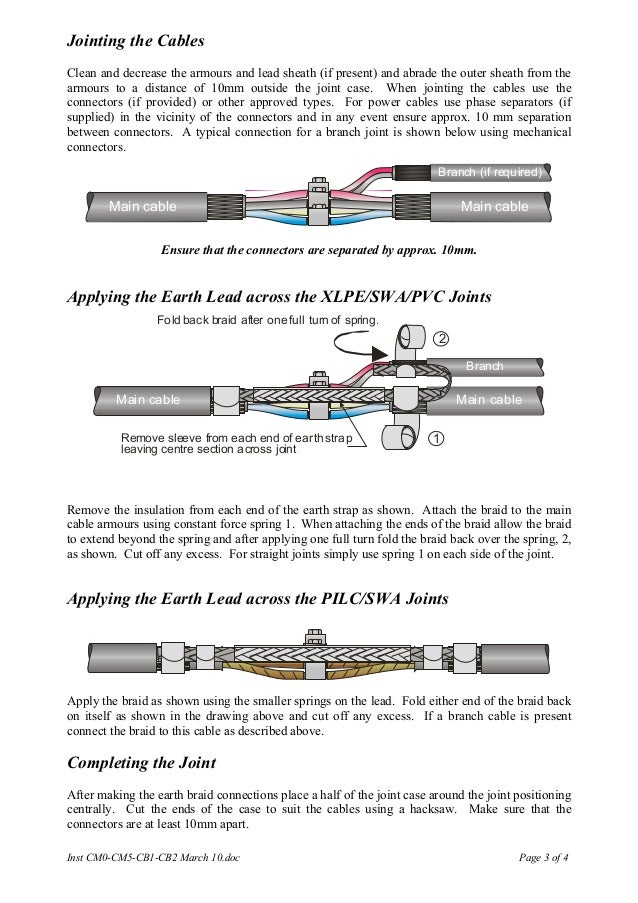 Jointing the Cables

Clean and decrease the armours and lead sheath (if present) and abrade the outer sheath from the armours to a distance of 10mm outside the joint case. When jointing the cables use the connectors (if provided) or other approved types. For power cables use phase separators (if supplied) in the vicinity of the connectors and in any event ensure approx. 10 mm separation between connectors. A typical connection for a branch joint is shown below using mechanical connectors.

Branch (if required)

Main cable

Main cable

Ensure that the connectors are separated by approx. 10mm.

Applying the Earth Lead across the XLPE/SWA/PVC Joints

Fold back braid after one full turn of spring.

2

Branch

Main cable

Main cable

Remove sleeve from each end of earth strap leaving centre section across joint

1

Remove the insulation from each end of the earth strap as shown. Attach the braid to the main cable armours using constant force spring 1. When attaching the ends of the braid allow the braid to extend beyond the spring and after applying one full turn fold the braid back over the spring, 2, as shown. Cut off any excess. For straight joints simply use spring 1 on each side of the joint.

Applying the Earth Lead across the PILC/SWA Joints

Apply the braid as shown using the smaller springs on the lead. Fold either end of the braid back on itself as shown in the drawing above and cut off any excess. If a branch cable is present connect the braid to this cable as described above.

Completing the Joint

After making the earth braid connections place a half of the joint case around the joint positioning centrally. Cut the ends of the case to suit the cables using a hacksaw. Make sure that the connectors are at least 10mm apart.

Inst CM0-CM5-CB1-CB2 March 10.doc

Page 3 of 4