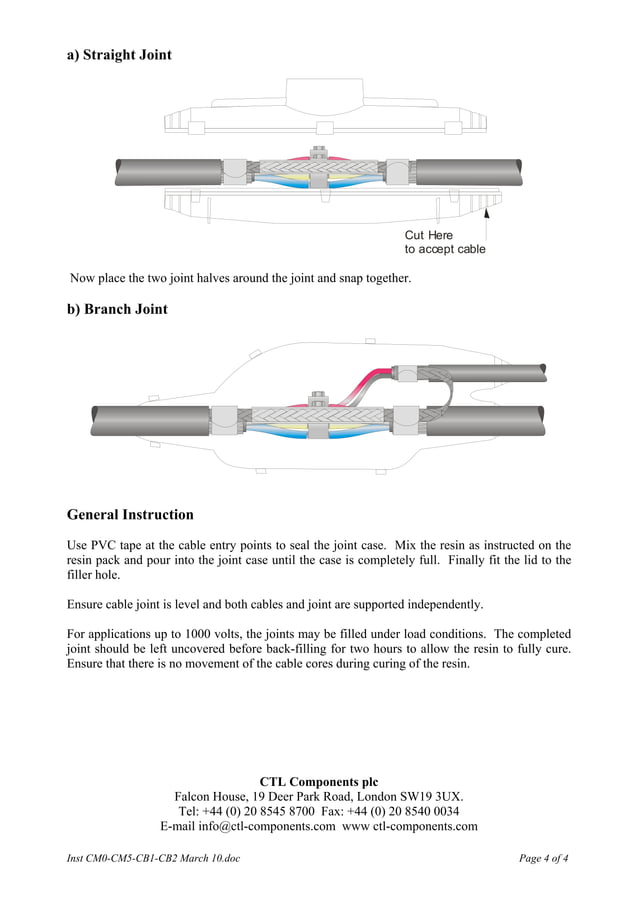 a) Straight Joint

Cut Here
to accept cable

Now place the two joint halves around the joint and snap together.

b) Branch Joint

General Instruction

Use PVC tape at the cable entry points to seal the joint case. Mix the resin as instructed on the resin pack and pour into the joint case until the case is completely full. Finally fit the lid to the filler hole.

Ensure cable joint is level and both cables and joint are supported independently.

For applications up to 1000 volts, the joints may be filled under load conditions. The completed joint should be left uncovered before back-filling for two hours to allow the resin to fully cure. Ensure that there is no movement of the cable cores during curing of the resin.

CTL Components plc
Falcon House, 19 Deer Park Road, London SW19 3UX.
Tel: +44 (0) 20 8545 8700 Fax: +44 (0) 20 8540 0034
E-mail info@ctl-components.com www ctl-components.com

Inst CM0-CM5-CB1-CB2 March 10.doc

Page 4 of 4