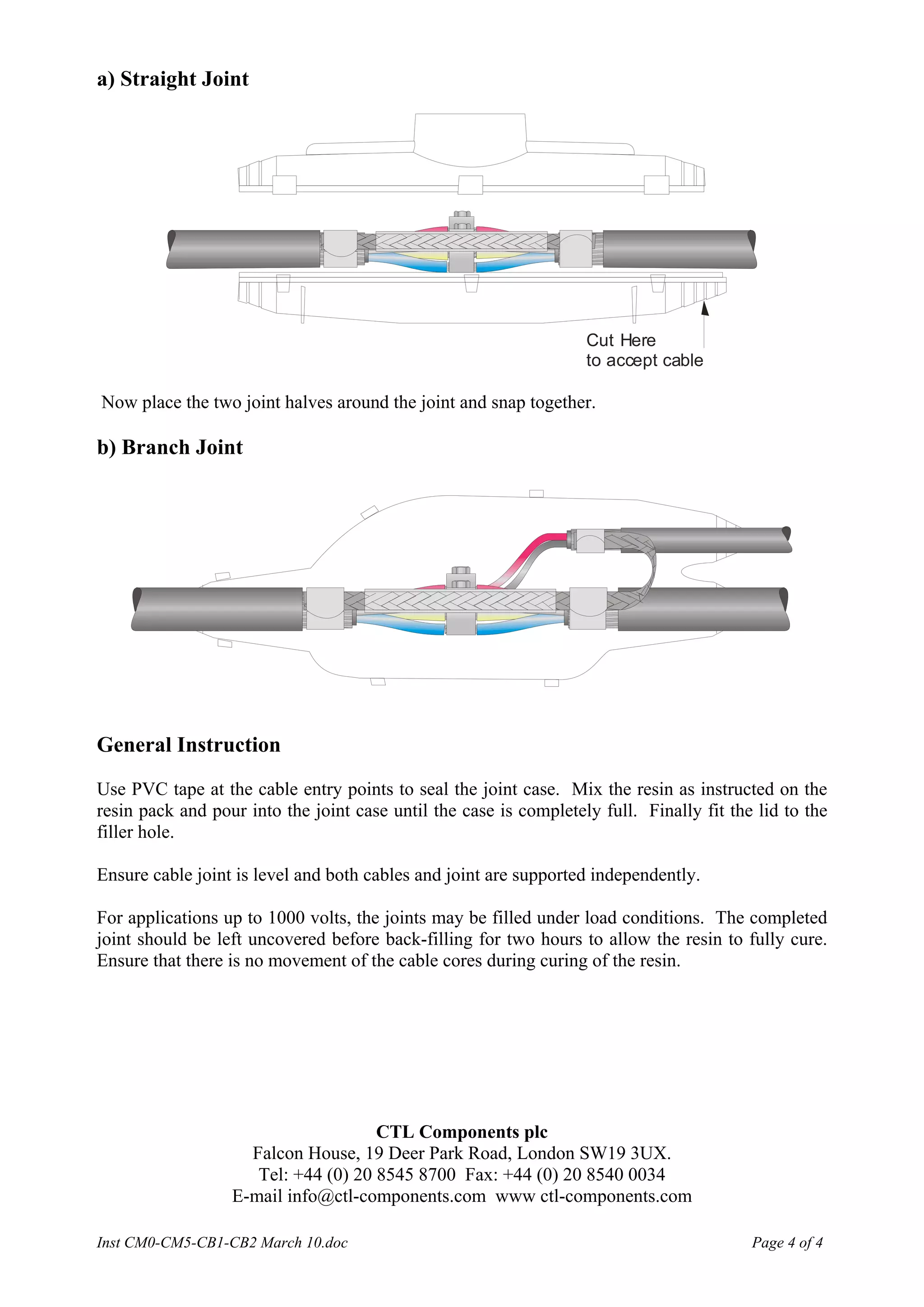 a) Straight Joint

Cut Here
to accept cable

Now place the two joint halves around the joint and snap together.

b) Branch Joint

General Instruction

Use PVC tape at the cable entry points to seal the joint case. Mix the resin as instructed on the resin pack and pour into the joint case until the case is completely full. Finally fit the lid to the filler hole.

Ensure cable joint is level and both cables and joint are supported independently.

For applications up to 1000 volts, the joints may be filled under load conditions. The completed joint should be left uncovered before back-filling for two hours to allow the resin to fully cure. Ensure that there is no movement of the cable cores during curing of the resin.

CTL Components plc
Falcon House, 19 Deer Park Road, London SW19 3UX.
Tel: +44 (0) 20 8545 8700 Fax: +44 (0) 20 8540 0034
E-mail info@ctl-components.com www ctl-components.com

Inst CM0-CM5-CB1-CB2 March 10.doc

Page 4 of 4