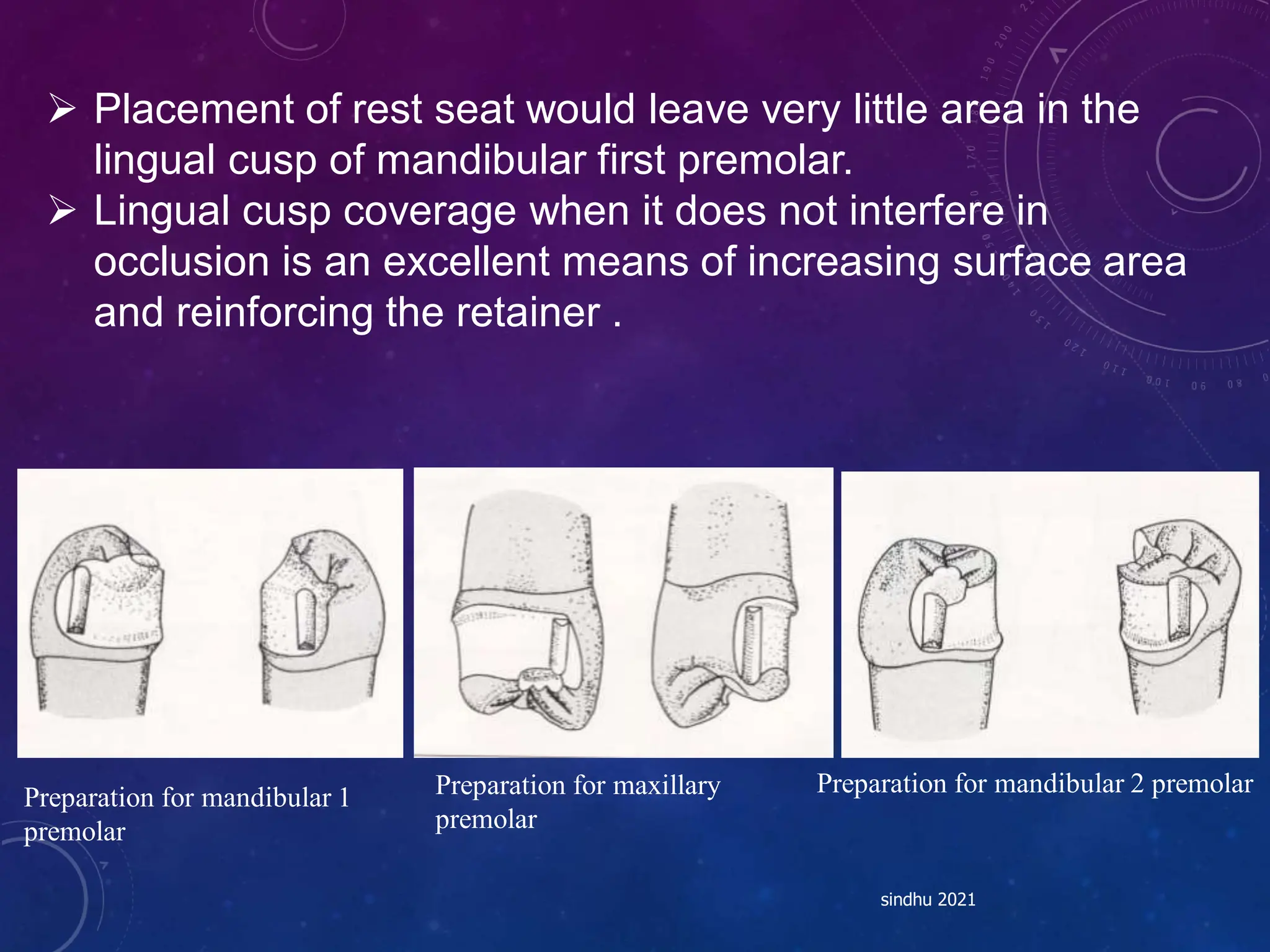 ➢ Placement of rest seat would leave very little area in the lingual cusp of mandibular first premolar.

➢ Lingual cusp coverage when it does not interfere in occlusion is an excellent means of increasing surface area and reinforcing the retainer .

Preparation for mandibular 1 premolar

Preparation for maxillary premolar

Preparation for mandibular 2 premolar

sindhu 2021