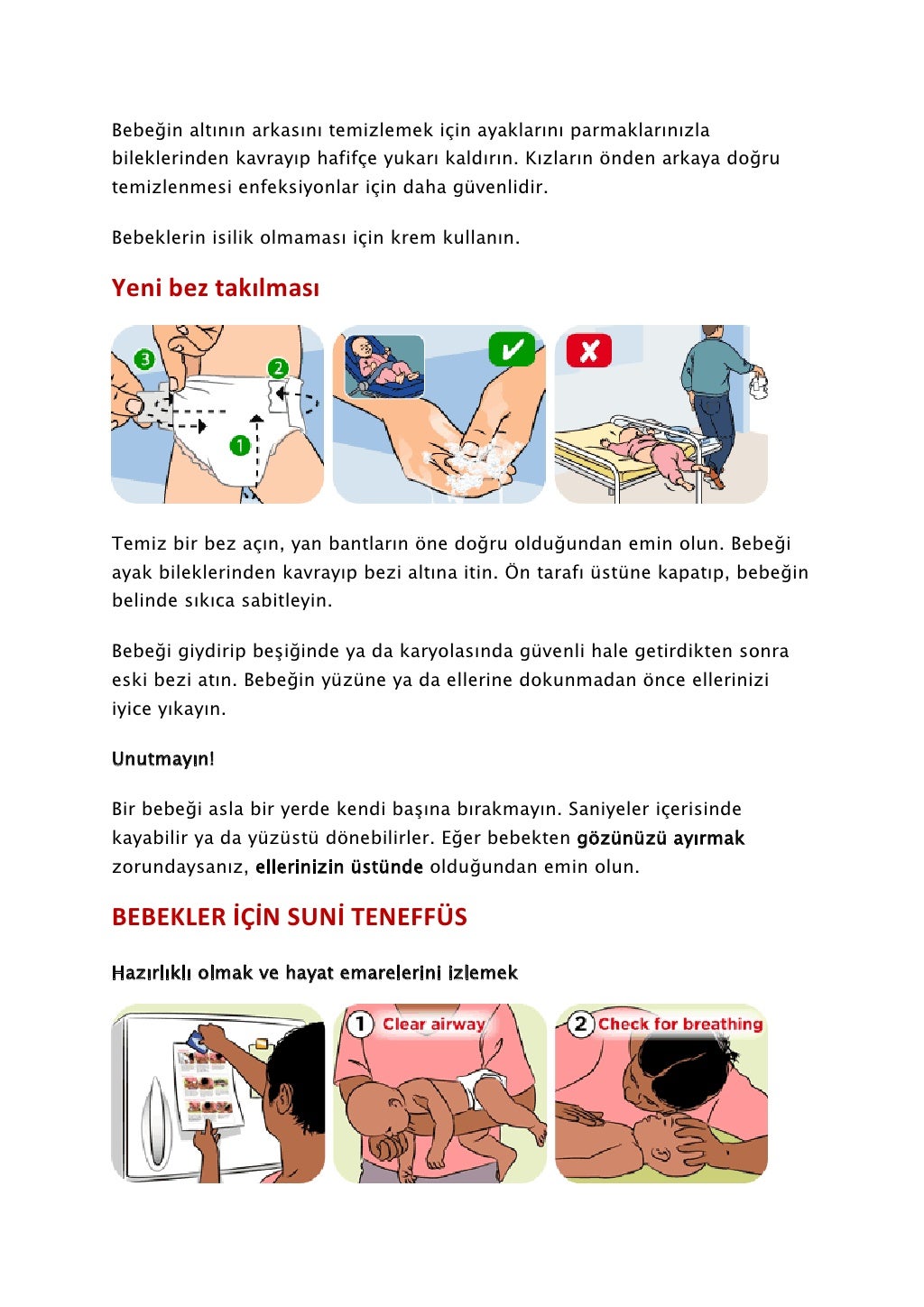 Bebeğin altının arkasını temizlemek için ayaklarını parmaklarınızla bileklerinden kavrayıp hafifçe yukarı kaldırın. Kızların önden arkaya doğru temizlenmesi enfeksiyonlar için daha güvenlidir.

Bebeklerin isilik olmaması için krem kullanın.

Yeni bez takılması

3 2 1

Temiz bir bez açın, yan bantların öne doğru olduğundan emin olun. Bebeği ayak bileklerinden kavrayıp bezi altına itin. Ön tarafı üstüne kapatıp, bebeğin belinde sıkıca sabitleyin.

Bebeği giydirip beşiğinde ya da karyolasında güvenli hale getirdikten sonra eski bezi atın. Bebeğin yüzüne ya da ellerine dokunmadan önce ellerinizi iyice yıkayın.

Unutmayın!

Bir bebeği asla bir yerde kendi başına bırakmayın. Saniyeler içerisinde kayabilir ya da yüzüstü dönebilirler. Eğer bebekten gözünüzü ayırmak zorundaysanız, ellerinizin üstünde olduğundan emin olun.

BEBEKLER İÇİN SUNİ TENEFFÜS

Hazırlıklı olmak ve hayat emarelerini izlemek

1 Clear airway

2 Check for breathing