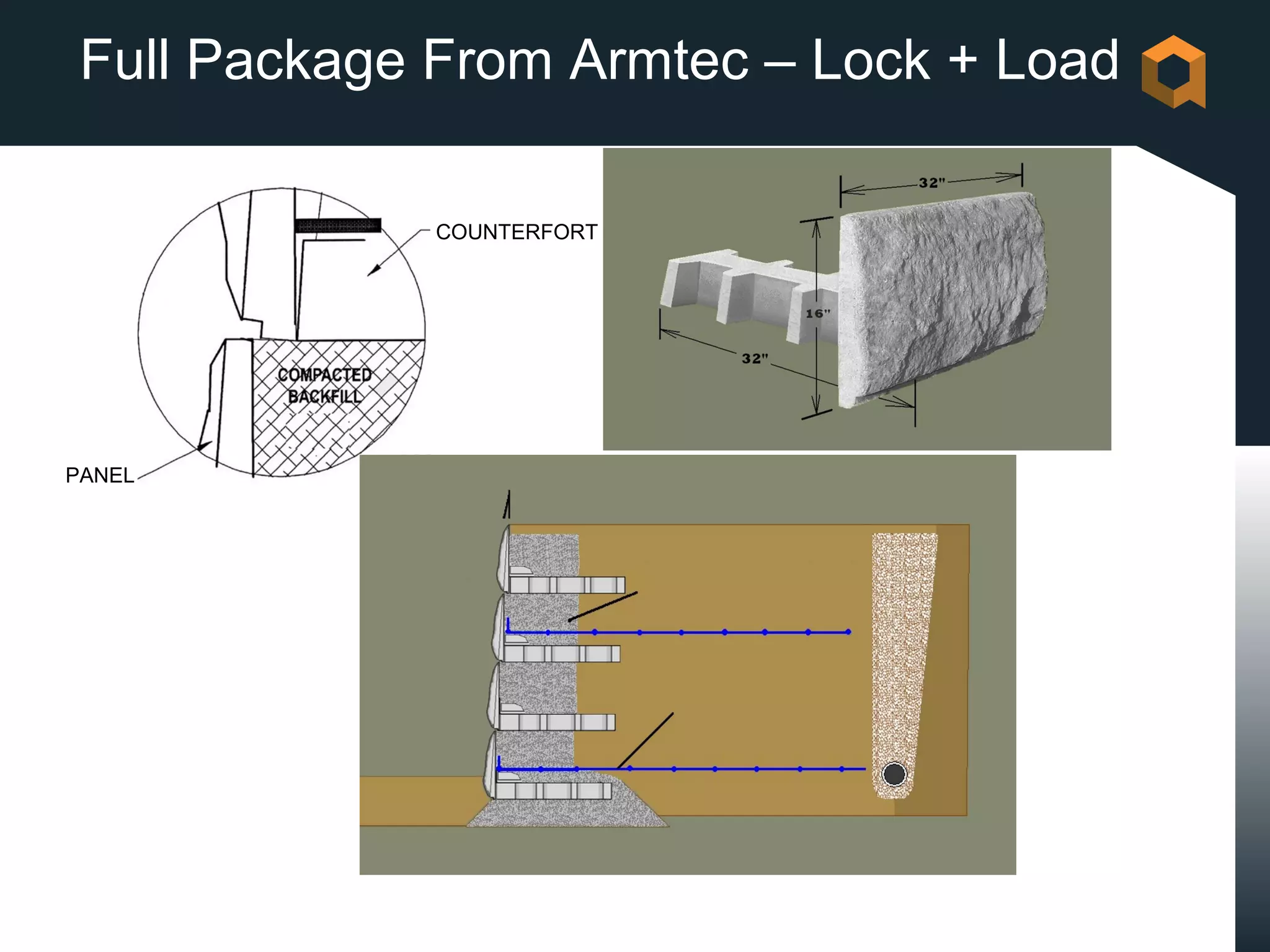 Full Package From Armtec – Lock + Load

COUNTERFORT

COMPACTED BACKFILL

PANEL

32"

16"

32"