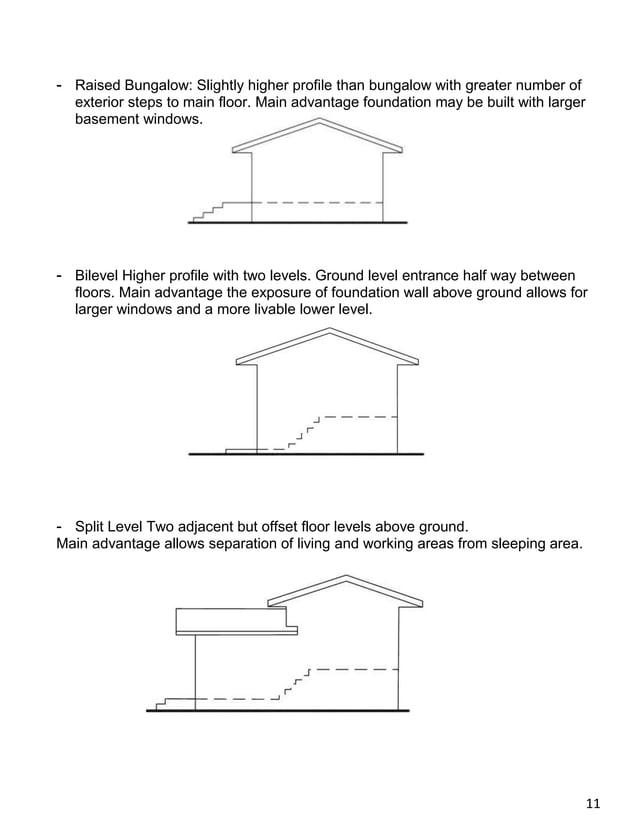 - Raised Bungalow: Slightly higher profile than bungalow with greater number of exterior steps to main floor. Main advantage foundation may be built with larger basement windows.

- Bilevel Higher profile with two levels. Ground level entrance half way between floors. Main advantage the exposure of foundation wall above ground allows for larger windows and a more livable lower level.

- Split Level Two adjacent but offset floor levels above ground.
Main advantage allows separation of living and working areas from sleeping area.

11