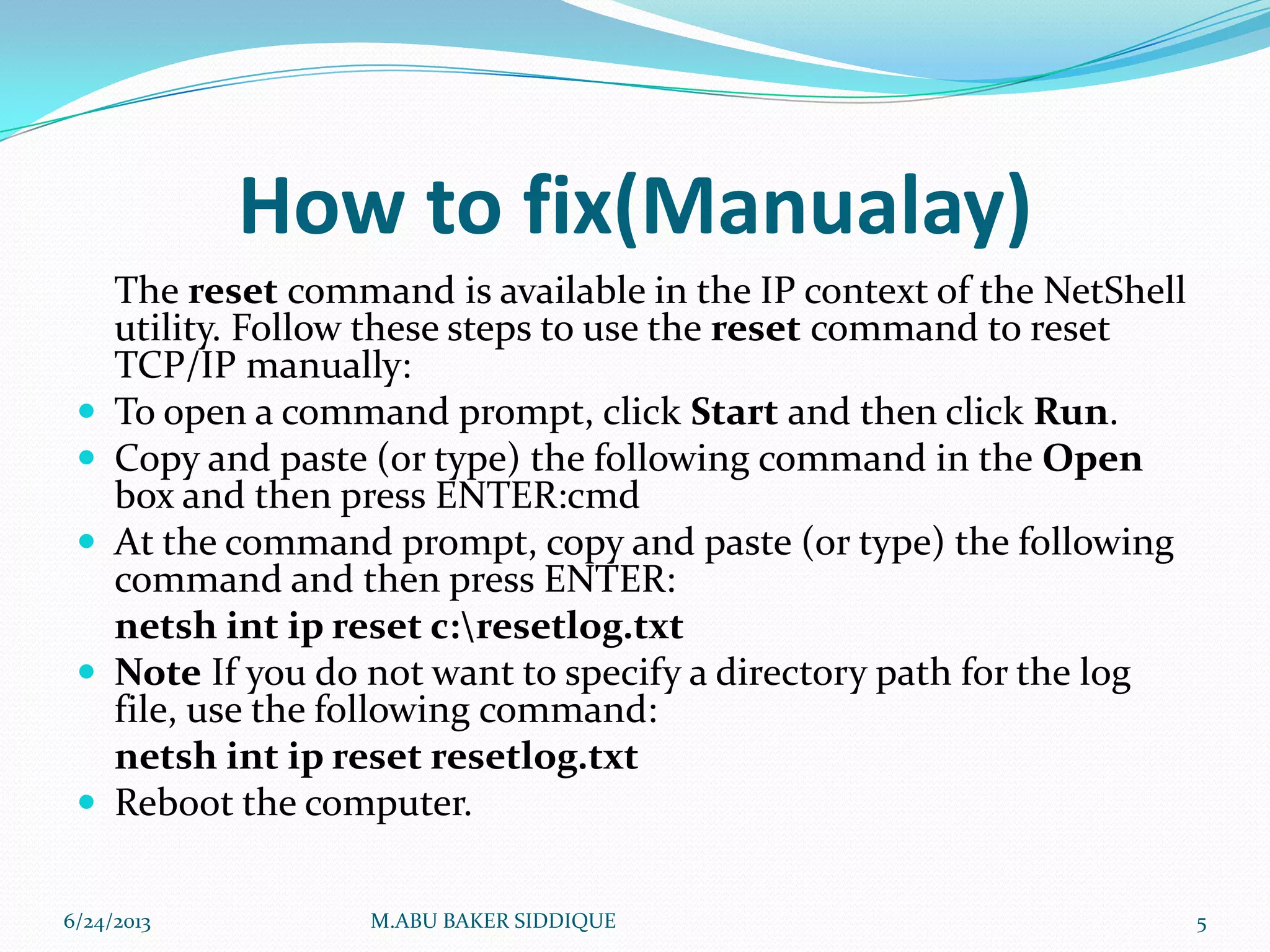 How to fix(Manualay)

The reset command is available in the IP context of the NetShell utility. Follow these steps to use the reset command to reset TCP/IP manually:

- To open a command prompt, click Start and then click Run.
- Copy and paste (or type) the following command in the Open box and then press ENTER:cmd
- At the command prompt, copy and paste (or type) the following command and then press ENTER:

netsh int ip reset c:\resetlog.txt

- Note If you do not want to specify a directory path for the log file, use the following command:

netsh int ip reset resetlog.txt

- Reboot the computer.

6/24/2013 M.ABU BAKER SIDDIQUE 5