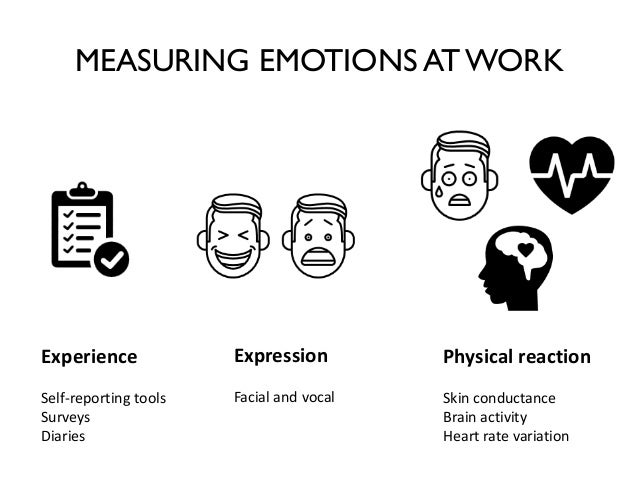 MEASURING EMOTIONS AT WORK

Experience

Self-reporting tools
Surveys
Diaries

Expression

Facial and vocal

Physical reaction

Skin conductance
Brain activity
Heart rate variation