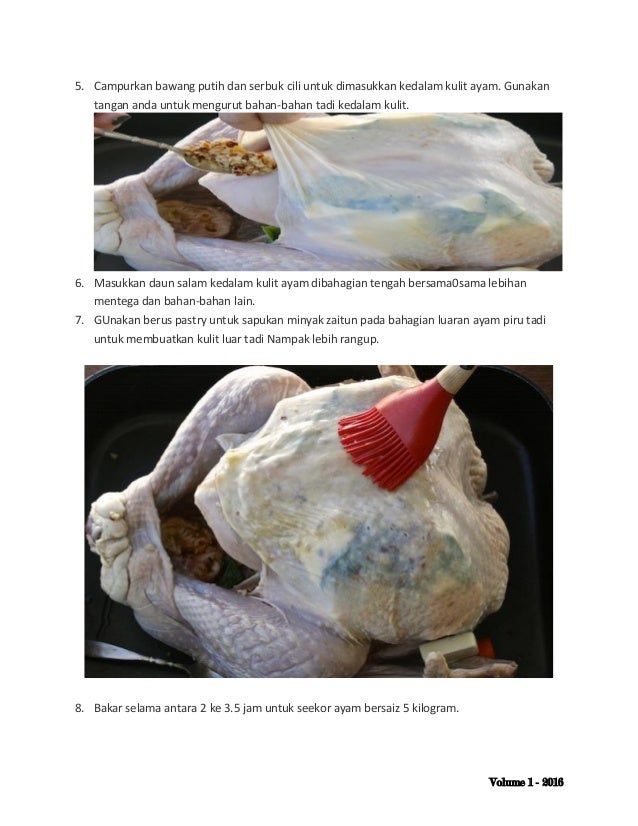 5. Campurkan bawang putih dan serbuk cili untuk dimasukkan kedalam kulit ayam. Gunakan tangan anda untuk mengurut bahan-bahan tadi kedalam kulit.

6. Masukkan daun salam kedalam kulit ayam dibahagian tengah bersama0sama lebihan mentega dan bahan-bahan lain.

7. GUnakan berus pastry untuk sapukan minyak zaitun pada bahagian luaran ayam piru tadi untuk membuatkan kulit luar tadi Nampak lebih rangup.

8. Bakar selama antara 2 ke 3.5 jam untuk seekor ayam bersaiz 5 kilogram.

Volume 1 - 2016