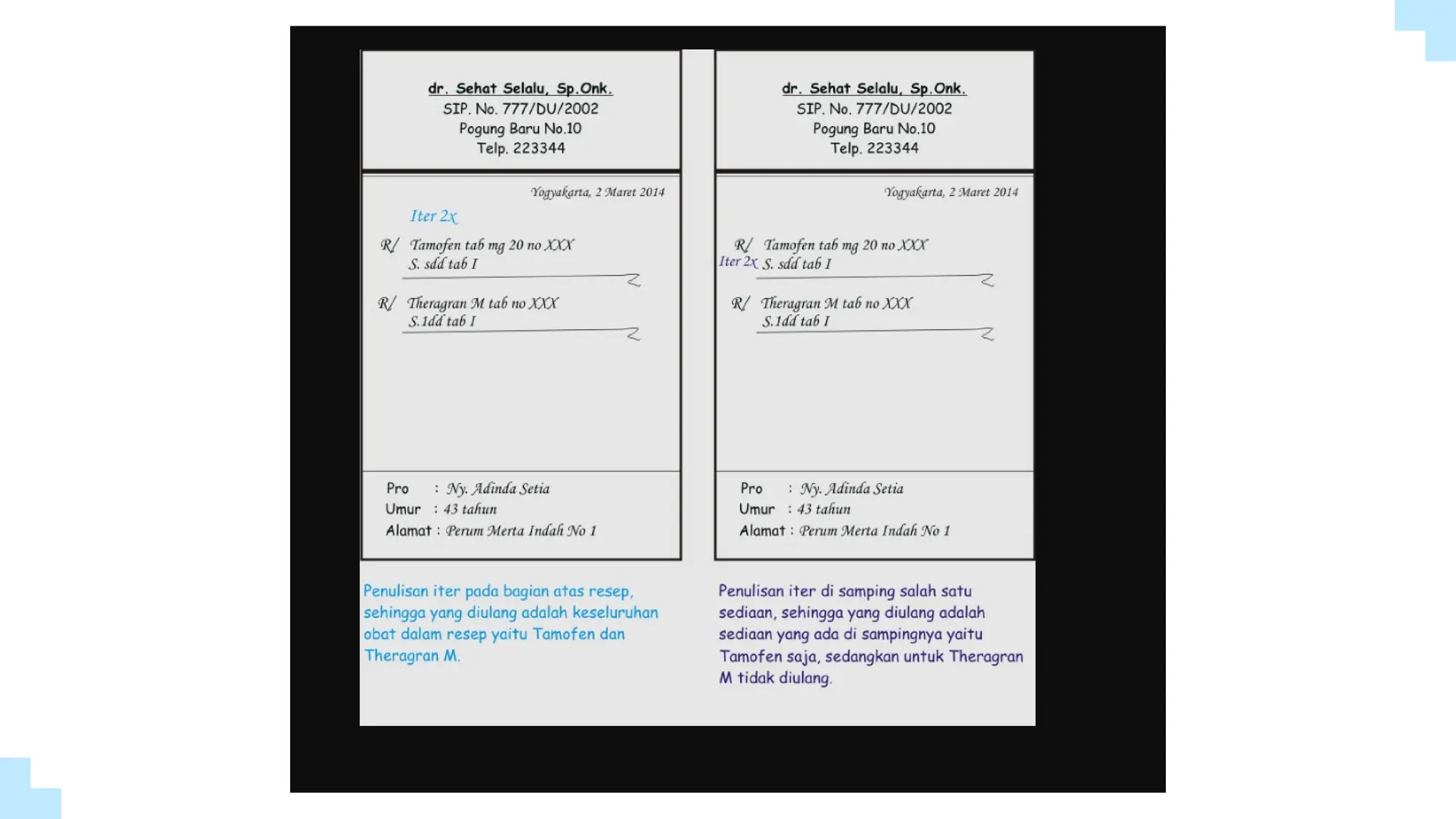 dr. Sehat Selalu, Sp.Onk.
SIP. No. 777/DU/2002
Pogung Baru No.10
Telp. 223344

Yogyakarta, 2 Maret 2014

Iter 2x

R/ Tamofen tab mg 20 no XXX
S. sdd tab I

R/ Theragran M tab no XXX
S.1dd tab I

Pro : Ny. Adinda Setia
Umur : 43 tahun
Alamat : Perum Merta Indah No 1

Penulisan iter pada bagian atas resep, sehingga yang diulang adalah keseluruhan obat dalam resep yaitu Tamofen dan Theragran M.

dr. Sehat Selalu, Sp.Onk.
SIP. No. 777/DU/2002
Pogung Baru No.10
Telp. 223344

Yogyakarta, 2 Maret 2014

R/ Tamofen tab mg 20 no XXX
Iter 2x S. sdd tab I

R/ Theragran M tab no XXX
S.1dd tab I

Pro : Ny. Adinda Setia
Umur : 43 tahun
Alamat : Perum Merta Indah No 1

Penulisan iter di samping salah satu sediaan, sehingga yang diulang adalah sediaan yang ada di sampingnya yaitu Tamofen saja, sedangkan untuk Theragran M tidak diulang.