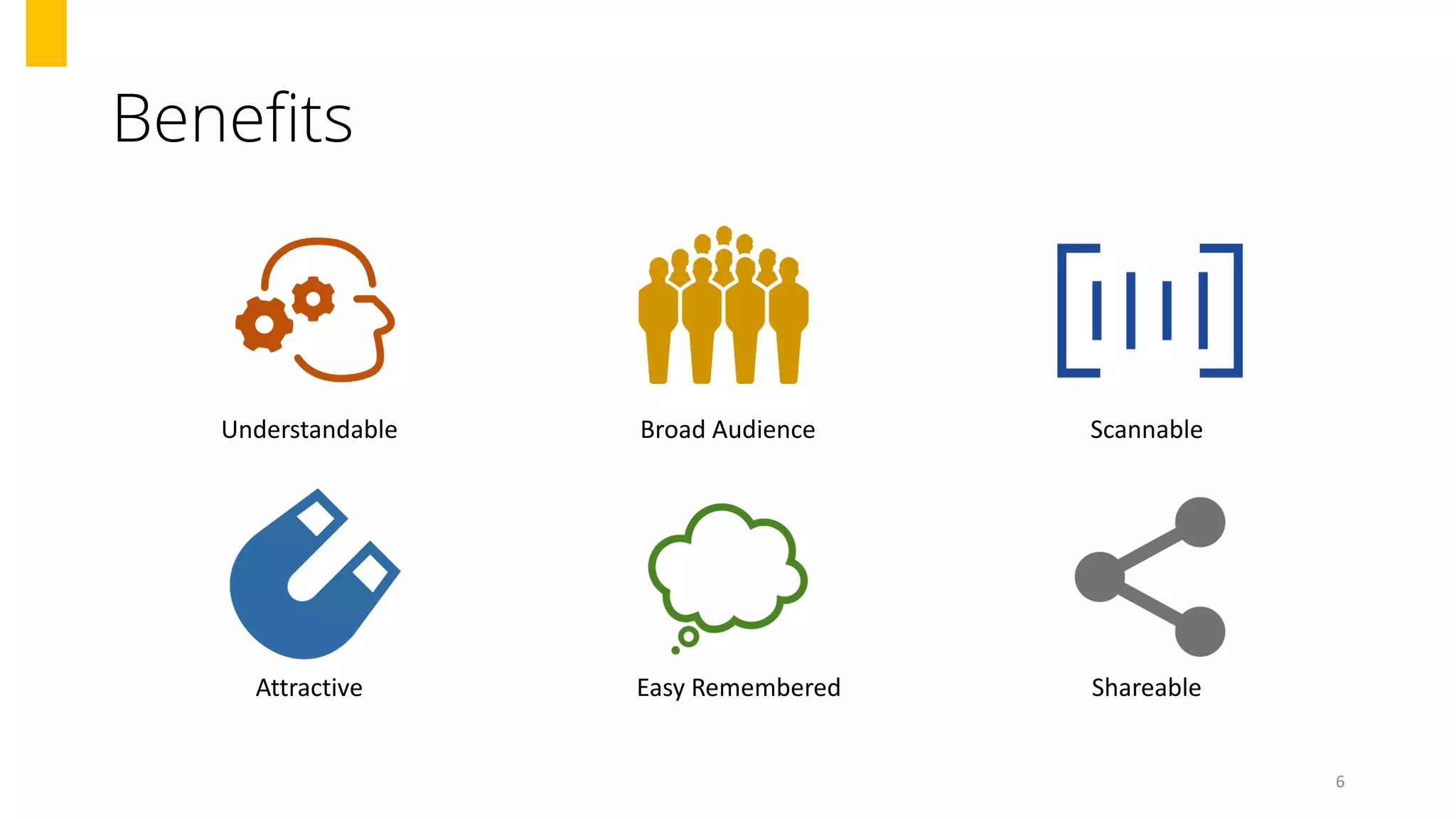 Benefits

Understandable

Broad Audience

Scannable

Attractive

Easy Remembered

Shareable

6