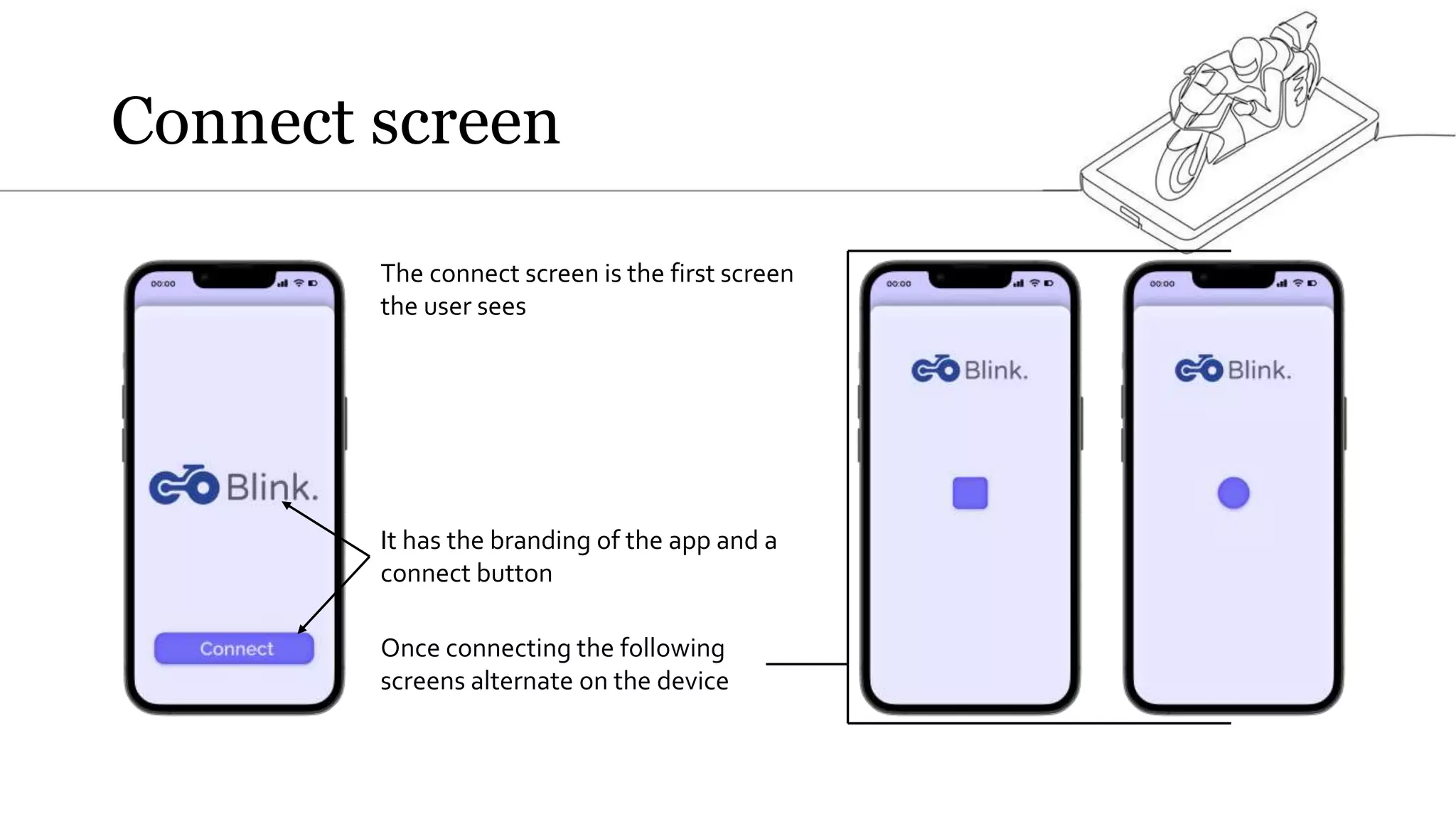 Connect screen

00:00

Blink.

Connect

The connect screen is the first screen the user sees

It has the branding of the app and a connect button

Once connecting the following screens alternate on the device

00:00

Blink.

00:00

Blink.