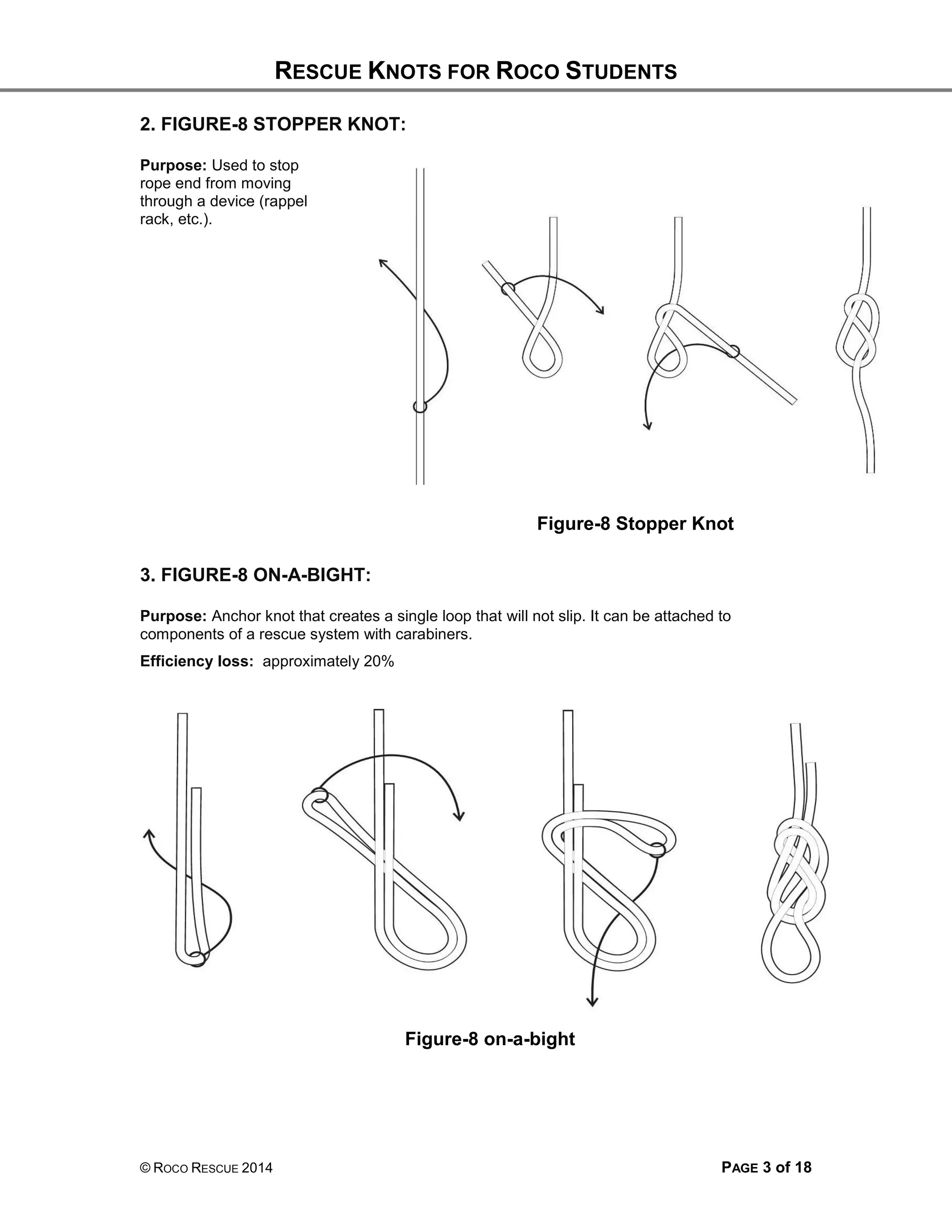 RESCUE KNOTS FOR ROCO STUDENTS

2. FIGURE-8 STOPPER KNOT:

Purpose: Used to stop rope end from moving through a device (rappel rack, etc.).

Figure-8 Stopper Knot

3. FIGURE-8 ON-A-BIGHT:

Purpose: Anchor knot that creates a single loop that will not slip. It can be attached to components of a rescue system with carabiners.

Efficiency loss: approximately 20%

Figure-8 on-a-bight

© ROCO RESCUE 2014

PAGE 3 of 18