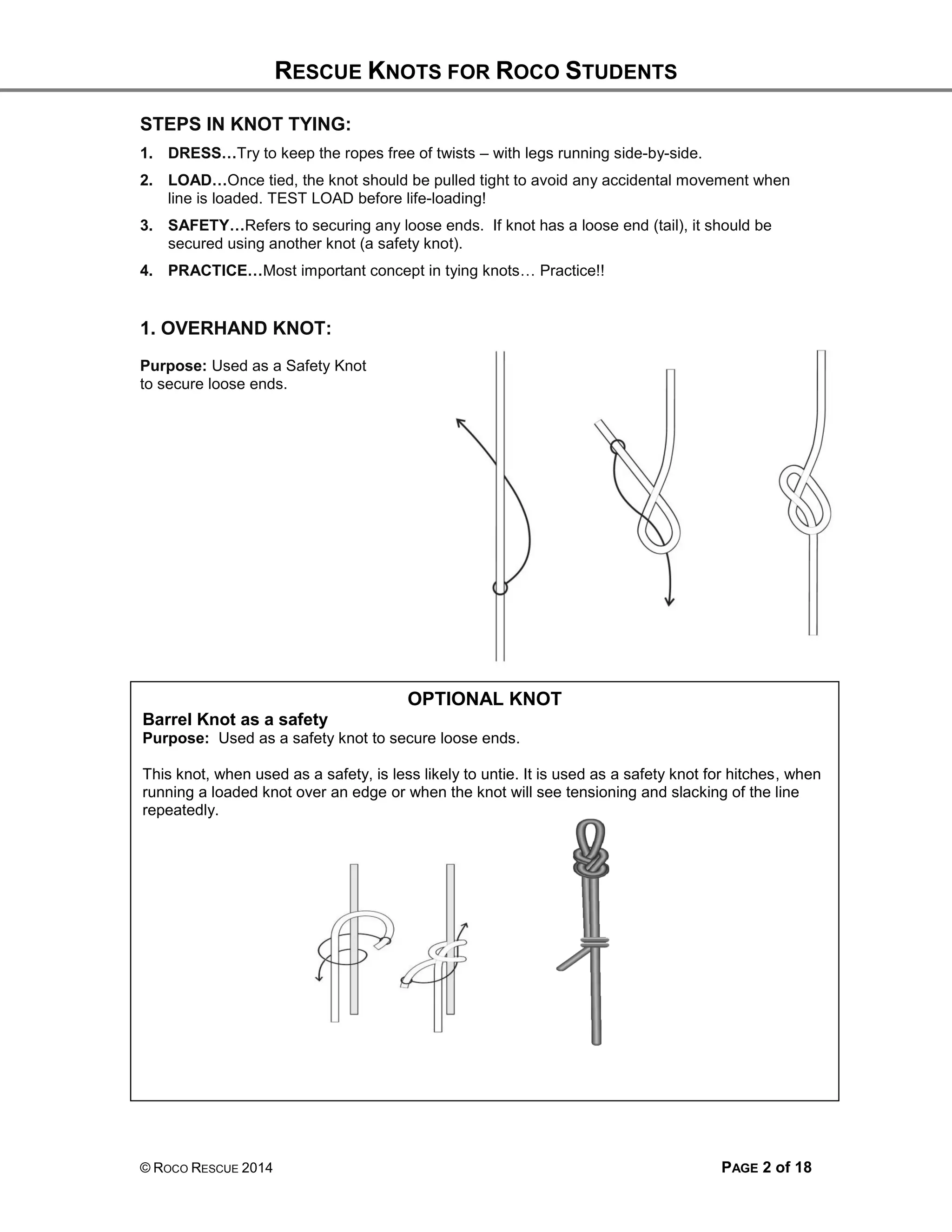 RESCUE KNOTS FOR ROCO STUDENTS

STEPS IN KNOT TYING:

1. DRESS…Try to keep the ropes free of twists – with legs running side-by-side.

2. LOAD…Once tied, the knot should be pulled tight to avoid any accidental movement when line is loaded. TEST LOAD before life-loading!

3. SAFETY…Refers to securing any loose ends. If knot has a loose end (tail), it should be secured using another knot (a safety knot).

4. PRACTICE…Most important concept in tying knots… Practice!!

1. OVERHAND KNOT:

Purpose: Used as a Safety Knot to secure loose ends.

OPTIONAL KNOT

Barrel Knot as a safety
Purpose: Used as a safety knot to secure loose ends.

This knot, when used as a safety, is less likely to untie. It is used as a safety knot for hitches, when running a loaded knot over an edge or when the knot will see tensioning and slacking of the line repeatedly.

© ROCO RESCUE 2014

PAGE 2 of 18