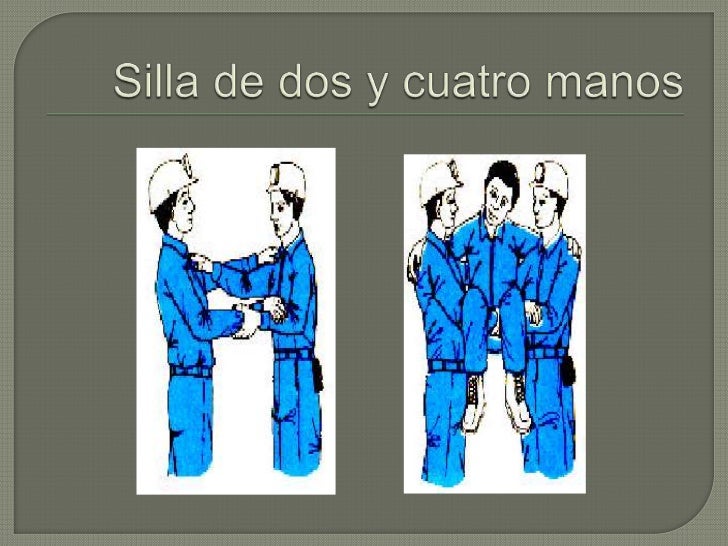 Silla de dos y cuatro manos