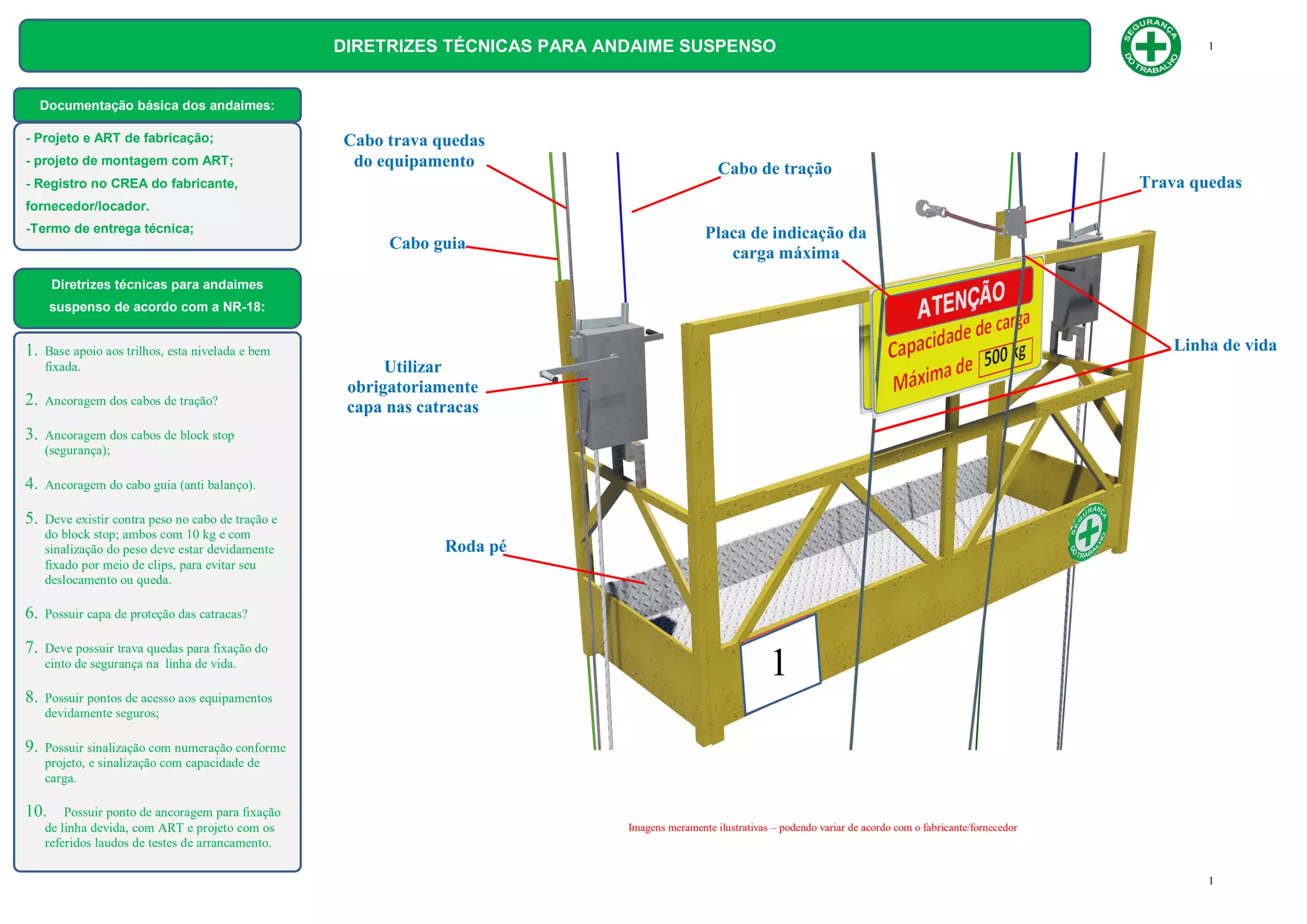 DIRETRIZES TÉCNICAS PARA ANDAIME SUSPENSO

SEGURANÇA DO TRABALHO

1

Documentação básica dos andaimes:

- Projeto e ART de fabricação;
- projeto de montagem com ART;
- Registro no CREA do fabricante, fornecedor/locador.
-Termo de entrega técnica;

Diretrizes técnicas para andaimes suspenso de acordo com a NR-18:

1. Base apoio aos trilhos, esta nivelada e bem fixada.

2. Ancoragem dos cabos de tração?

3. Ancoragem dos cabos de block stop (segurança);

4. Ancoragem do cabo guia (anti balanço).

5. Deve existir contra peso no cabo de tração e do block stop; ambos com 10 kg e com sinalização do peso deve estar devidamente fixado por meio de clips, para evitar seu deslocamento ou queda.

6. Possuir capa de proteção das catracas?

7. Deve possuir trava quedas para fixação do cinto de segurança na linha de vida.

8. Possuir pontos de acesso aos equipamentos devidamente seguros;

9. Possuir sinalização com numeração conforme projeto, e sinalização com capacidade de carga.

10. Possuir ponto de ancoragem para fixação de linha devida, com ART e projeto com os referidos laudos de testes de arrancamento.

Cabo trava quedas do equipamento

Cabo de tração

Trava quedas

Cabo guia

Placa de indicação da carga máxima

ATENÇÃO
Capacidade de carga
Máxima de 500 kg

Linha de vida

Utilizar obrigatoriamente capa nas catracas

Roda pé

SEGURANÇA DO TRABALHO

1

Imagens meramente ilustrativas – podendo variar de acordo com o fabricante/fornecedor

1