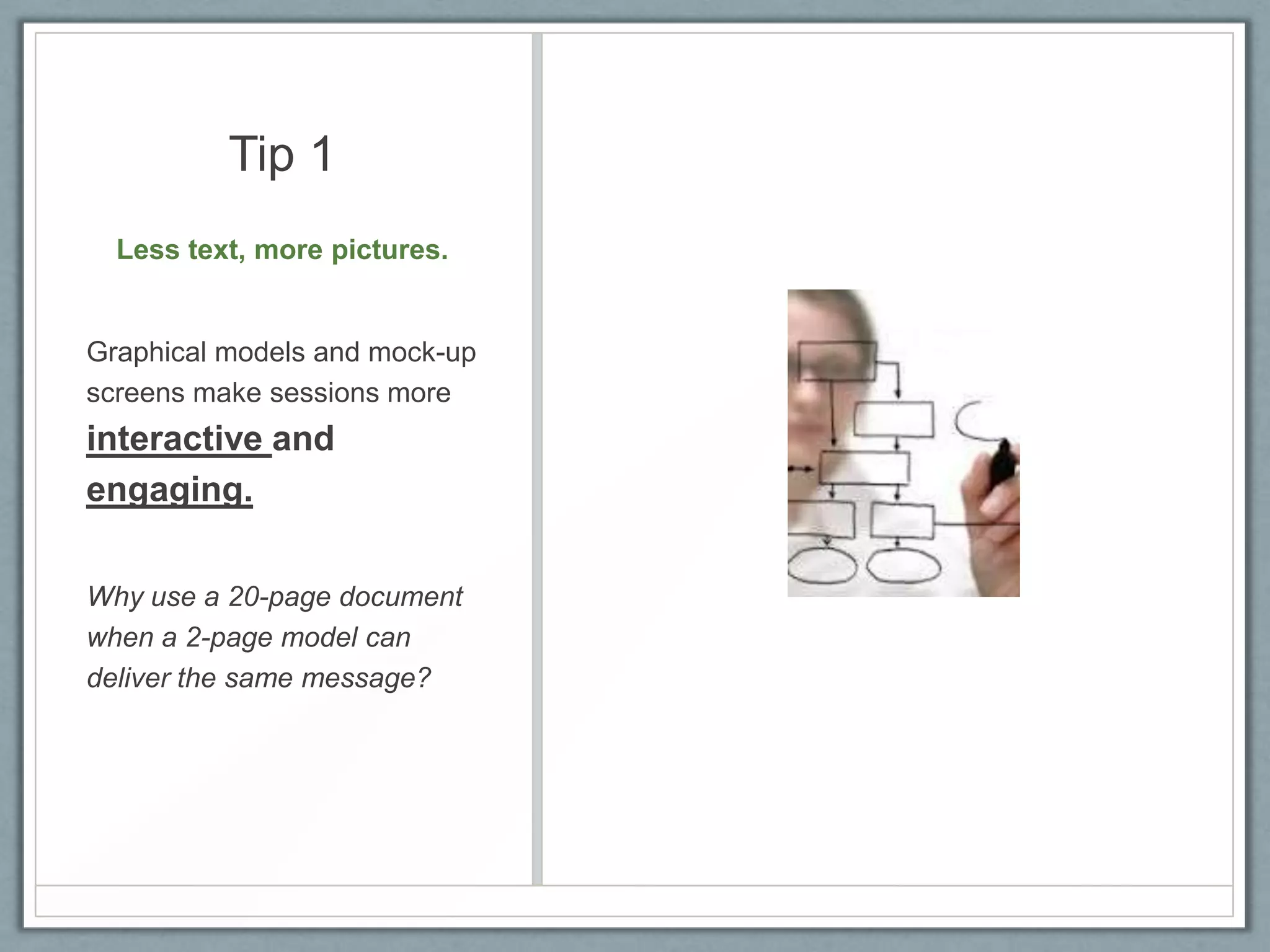 Tip 1

Less text, more pictures.

Graphical models and mock-up screens make sessions more interactive and engaging.

Why use a 20-page document when a 2-page model can deliver the same message?