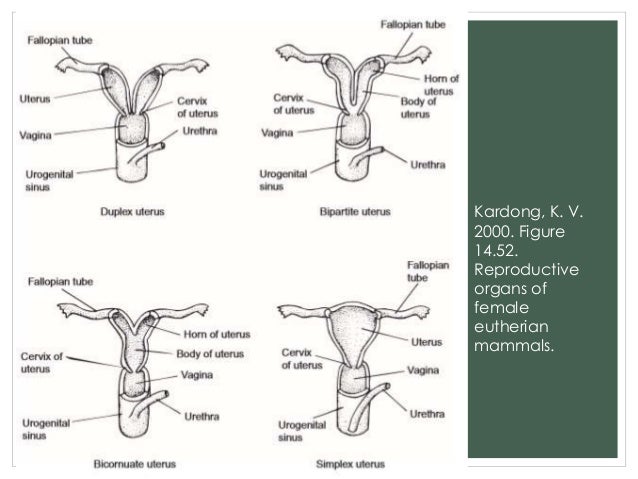 Fallopian tube
Uterus
Cervix of uterus
Vagina
Urethra
Urogenital sinus
Duplex uterus

Fallopian tube
Horn of uterus
Cervix of uterus
Body of uterus
Vagina
Urogenital sinus
Urethra
Bipartite uterus

Fallopian tube
Horn of uterus
Body of uterus
Cervix of uterus
Vagina
Urogenital sinus
Urethra
Bicornuate uterus

Fallopian tube
Uterus
Cervix of uterus
Vagina
Urethra
Urogenital sinus
Simplex uterus

Kardong, K. V. 2000. Figure 14.52. Reproductive organs of female eutherian mammals.