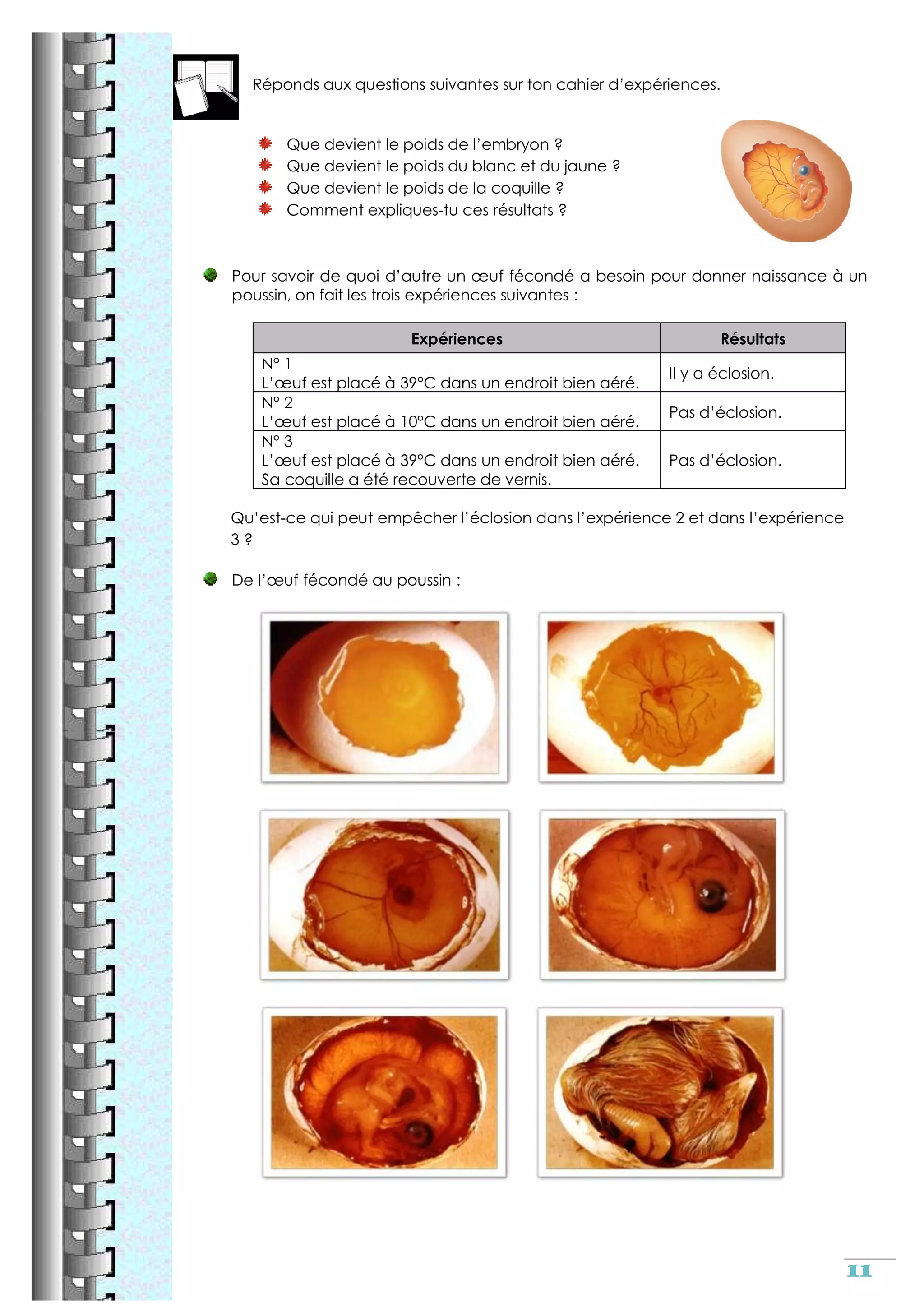 Réponds aux questions suivantes sur ton cahier d'expériences.

Que devient le poids de l'embryon ?
Que devient le poids du blanc et du jaune ?
Que devient le poids de la coquille ?
Comment expliques-tu ces résultats ?

Pour savoir de quoi d'autre un œuf fécondé a besoin pour donner naissance à un poussin, on fait les trois expériences suivantes :

| Expériences | Résultats |
|---|---|
| N° 1 L'œuf est placé à 39°C dans un endroit bien aéré. | Il y a éclosion. |
| N° 2 L'œuf est placé à 10°C dans un endroit bien aéré. | Pas d'éclosion. |
| N° 3 L'œuf est placé à 39°C dans un endroit bien aéré. Sa coquille a été recouverte de vernis. | Pas d'éclosion. |

Qu'est-ce qui peut empêcher l'éclosion dans l'expérience 2 et dans l'expérience 3 ?

De l'œuf fécondé au poussin :

11