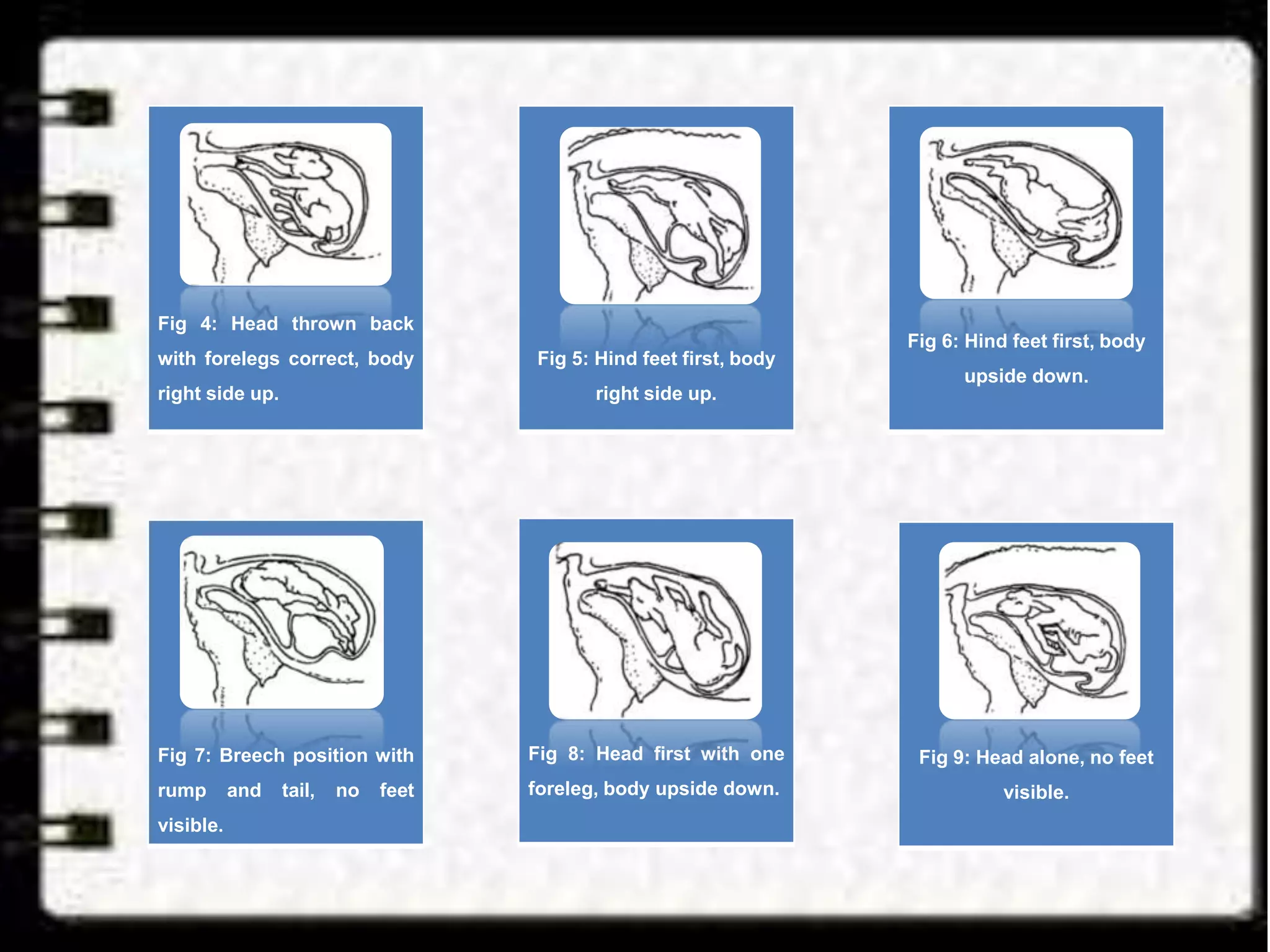 Fig 4: Head thrown back with forelegs correct, body right side up.

Fig 5: Hind feet first, body right side up.

Fig 6: Hind feet first, body upside down.

Fig 7: Breech position with rump and tail, no feet visible.

Fig 8: Head first with one foreleg, body upside down.

Fig 9: Head alone, no feet visible.