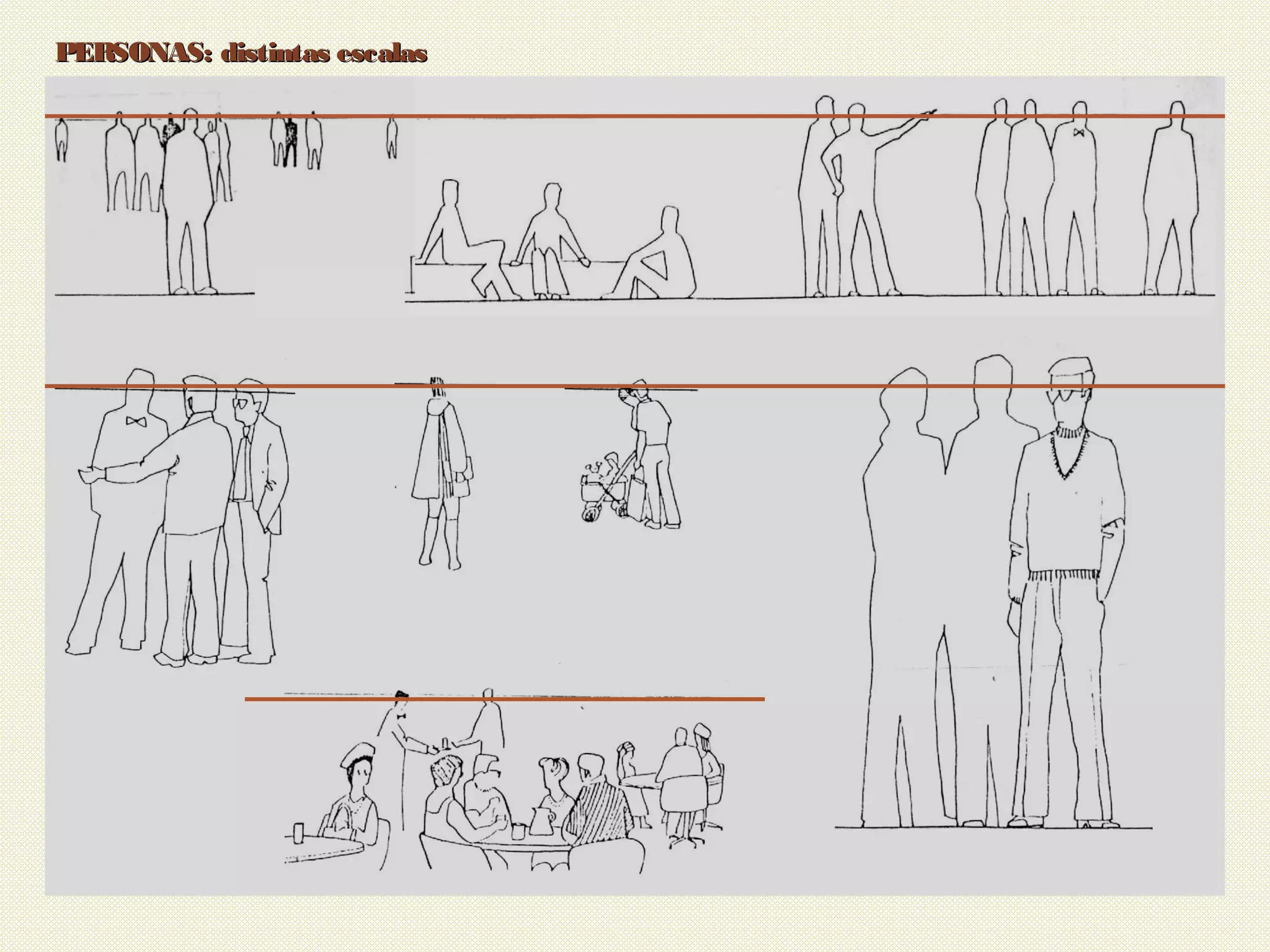 PERSONAS: distintas escalas