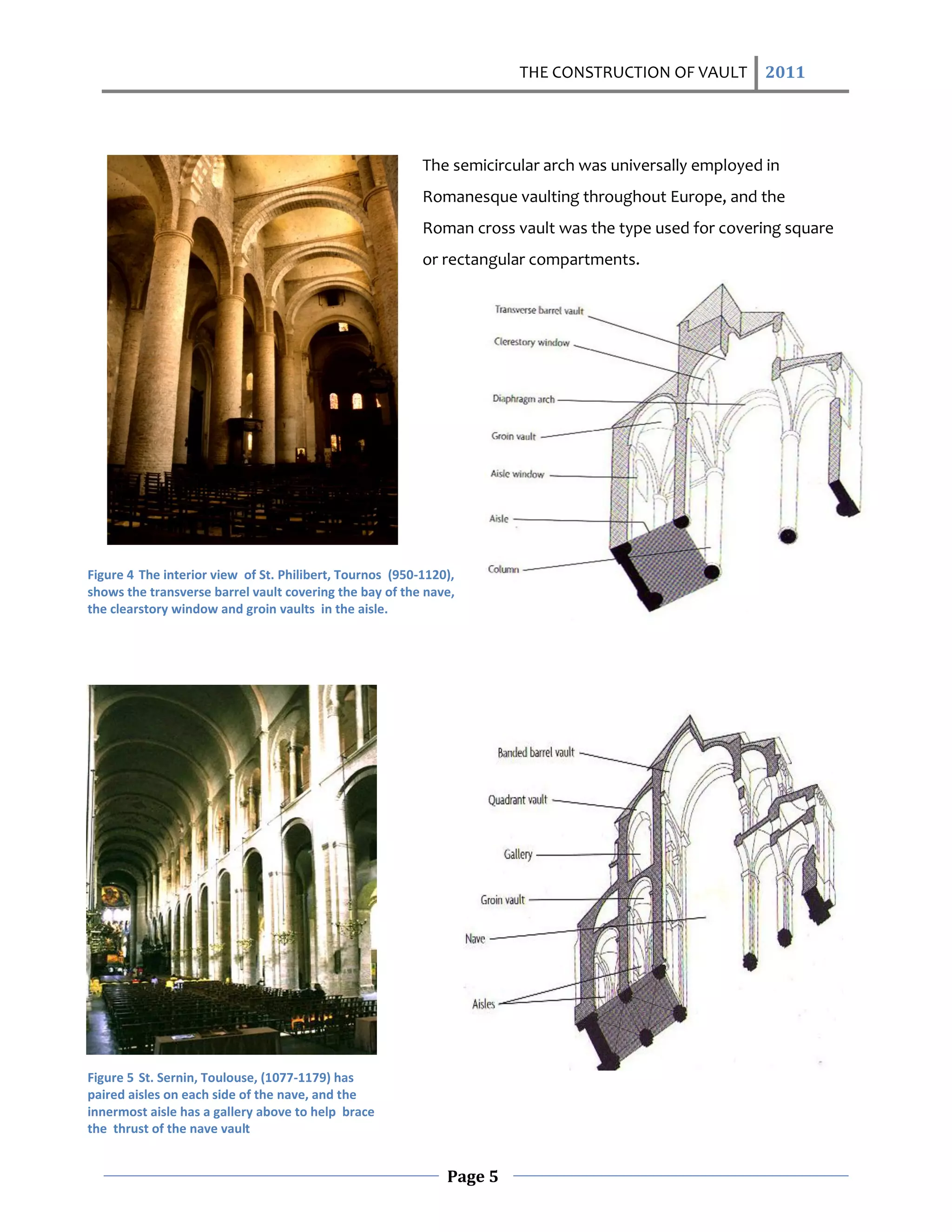 THE CONSTRUCTION OF VAULT 2011

The semicircular arch was universally employed in Romanesque vaulting throughout Europe, and the Roman cross vault was the type used for covering square or rectangular compartments.

Transverse barrel vault

Clerestory window

Diaphragm arch

Groin vault

Aisle window

Aisle

Column

Figure 4 The interior view of St. Philibert, Tournos (950-1120), shows the transverse barrel vault covering the bay of the nave, the clearstory window and groin vaults in the aisle.

Banded barrel vault

Quadrant vault

Gallery

Groin vault

Nave

Aisles

Figure 5 St. Sernin, Toulouse, (1077-1179) has paired aisles on each side of the nave, and the innermost aisle has a gallery above to help brace the thrust of the nave vault

Page 5