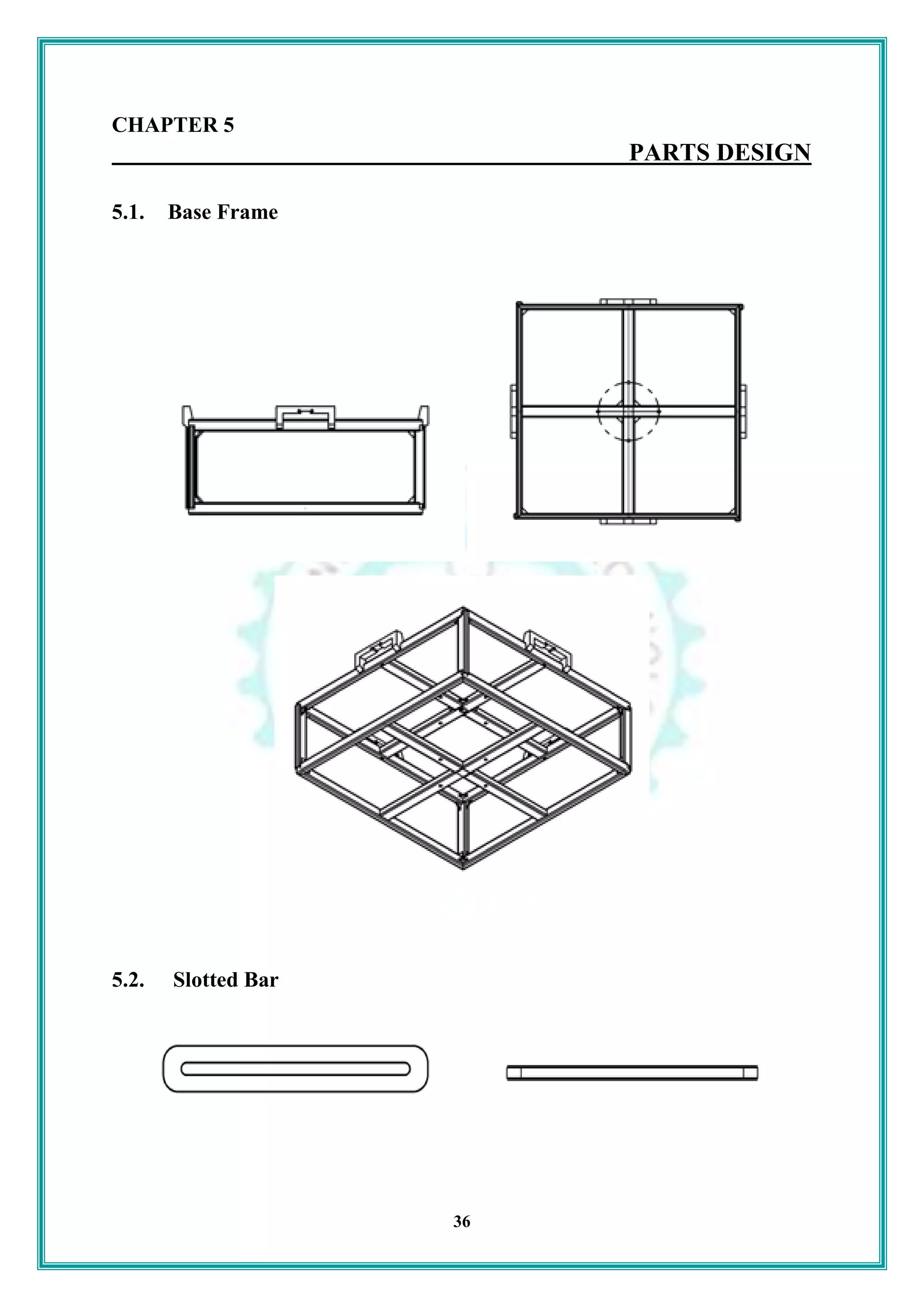 CHAPTER 5

PARTS DESIGN

5.1. Base Frame

5.2. Slotted Bar

36