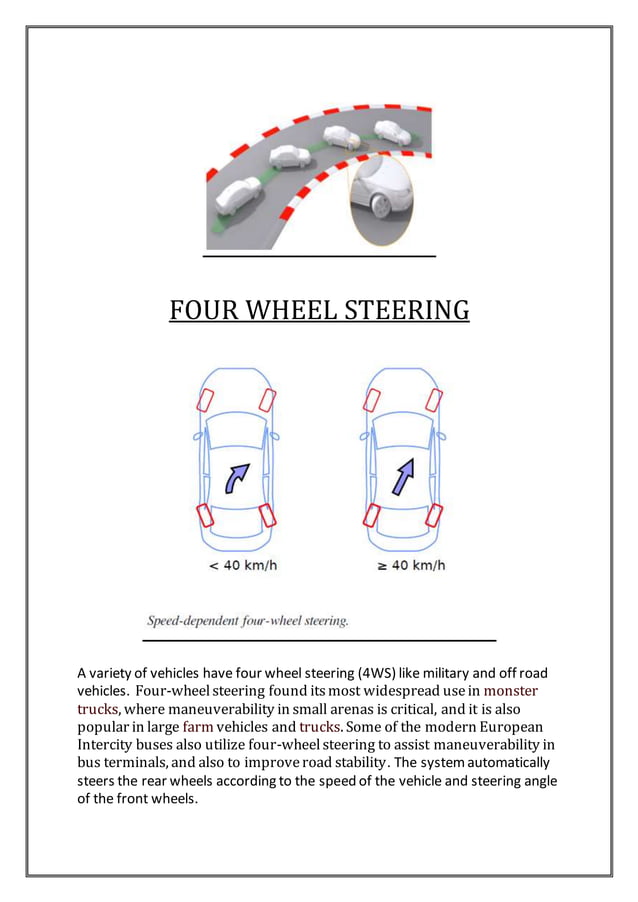 FOUR WHEEL STEERING

< 40 km/h

≥ 40 km/h

Speed-dependent four-wheel steering.

A variety of vehicles have four wheel steering (4WS) like military and off road vehicles. Four-wheel steering found its most widespread use in monster trucks, where maneuverability in small arenas is critical, and it is also popular in large farm vehicles and trucks. Some of the modern European Intercity buses also utilize four-wheel steering to assist maneuverability in bus terminals, and also to improve road stability. The system automatically steers the rear wheels according to the speed of the vehicle and steering angle of the front wheels.