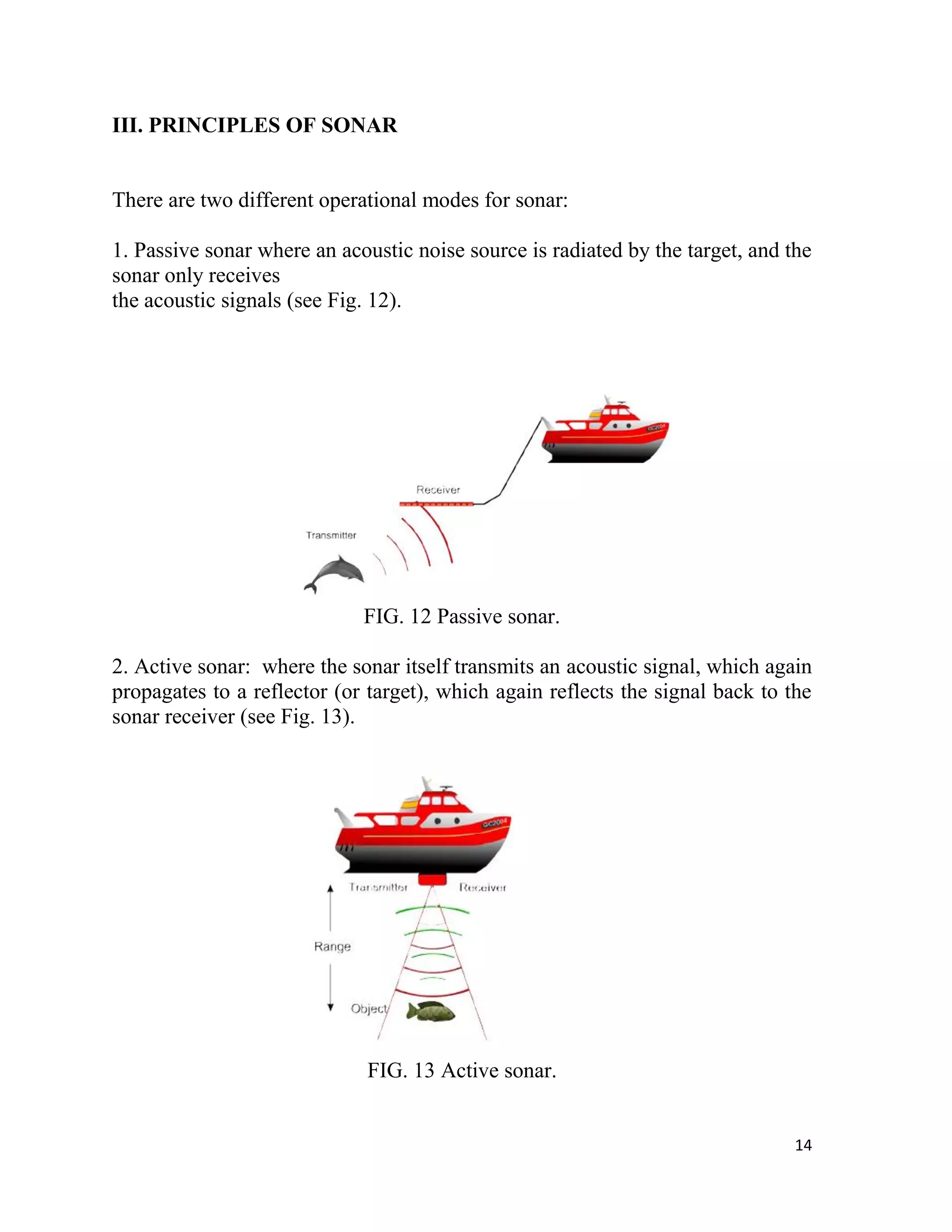 III. PRINCIPLES OF SONAR

There are two different operational modes for sonar:

1. Passive sonar where an acoustic noise source is radiated by the target, and the sonar only receives the acoustic signals (see Fig. 12).

GC2004

Receiver

Transmitter

FIG. 12 Passive sonar.

2. Active sonar: where the sonar itself transmits an acoustic signal, which again propagates to a reflector (or target), which again reflects the signal back to the sonar receiver (see Fig. 13).

GC2004

Transmitter

Receiver

Range

Object

FIG. 13 Active sonar.

14