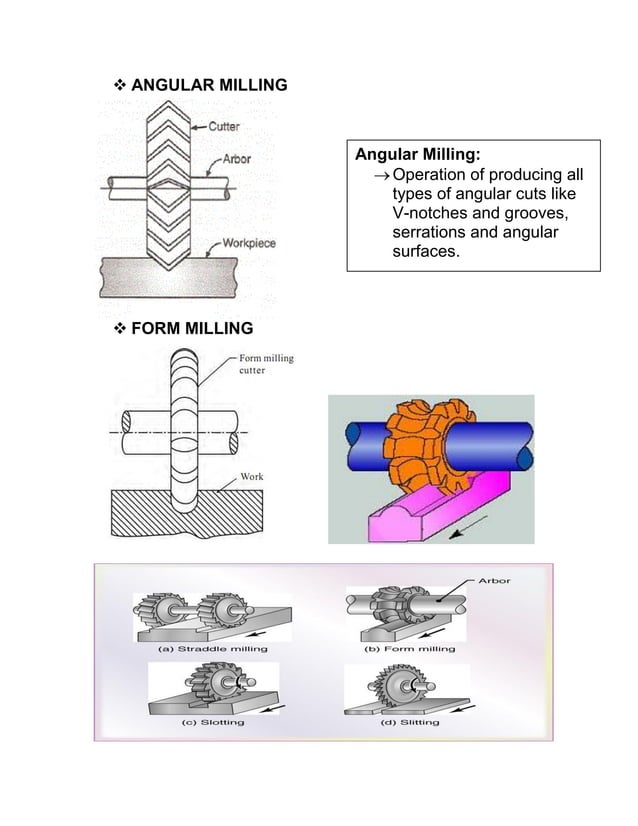 ❖ ANGULAR MILLING

Cutter

Arbor

Workpiece

Angular Milling:
→ Operation of producing all types of angular cuts like V-notches and grooves, serrations and angular surfaces.

❖ FORM MILLING

Form milling cutter

Work

Arbor

(a) Straddle milling

(b) Form milling

(c) Slotting

(d) Slitting