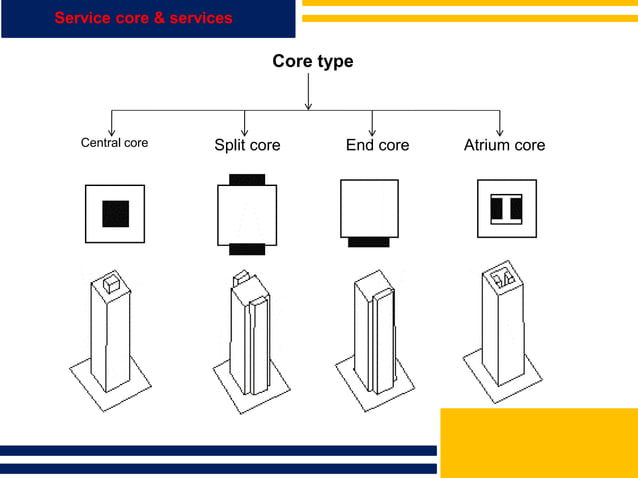 Service core & services

Core type

Central core

Split core

End core

Atrium core