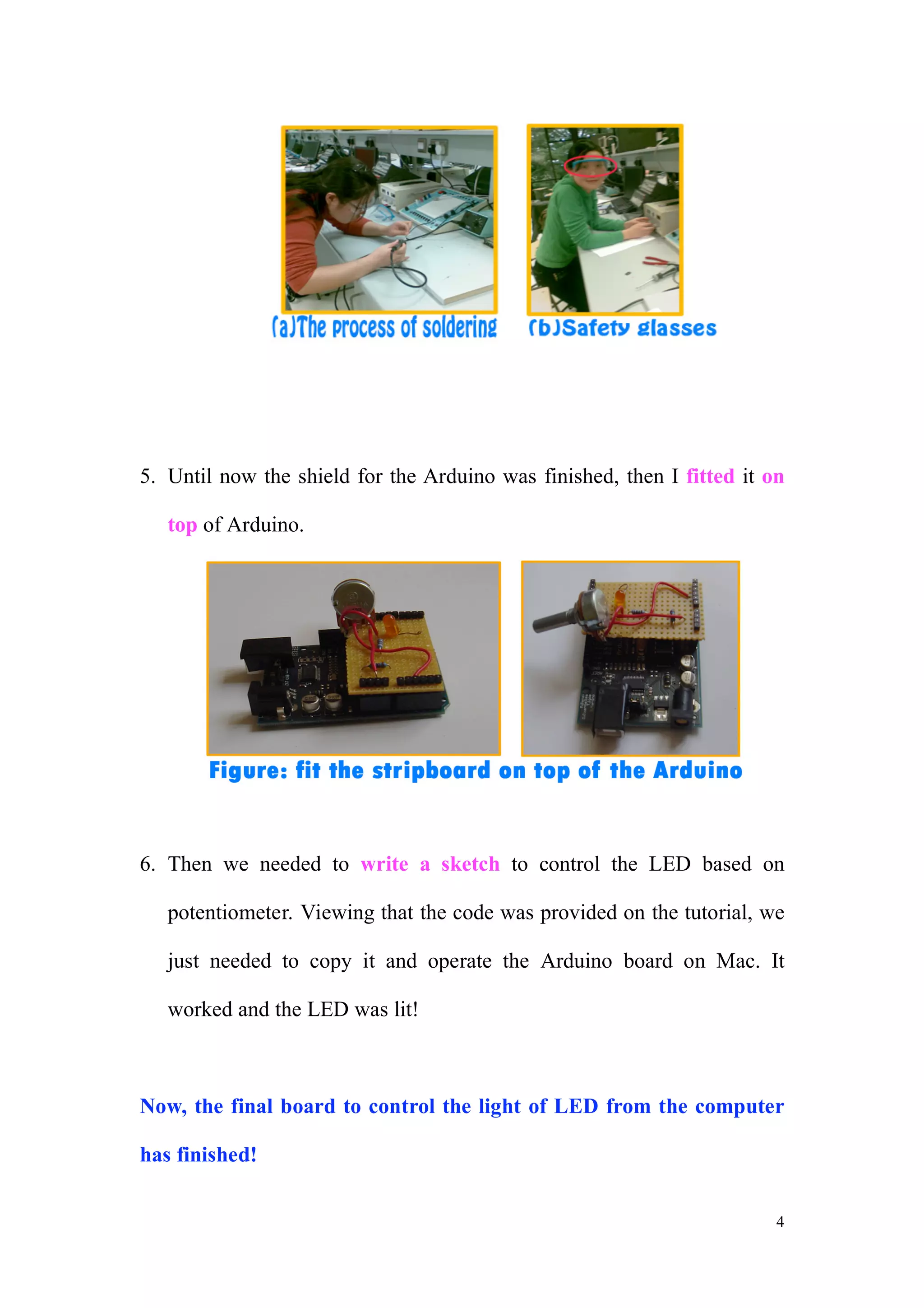 (a)The process of soldering (b)Safety glasses

5. Until now the shield for the Arduino was finished, then I fitted it on top of Arduino.

Figure: fit the stripboard on top of the Arduino

6. Then we needed to write a sketch to control the LED based on potentiometer. Viewing that the code was provided on the tutorial, we just needed to copy it and operate the Arduino board on Mac. It worked and the LED was lit!

Now, the final board to control the light of LED from the computer has finished!

4