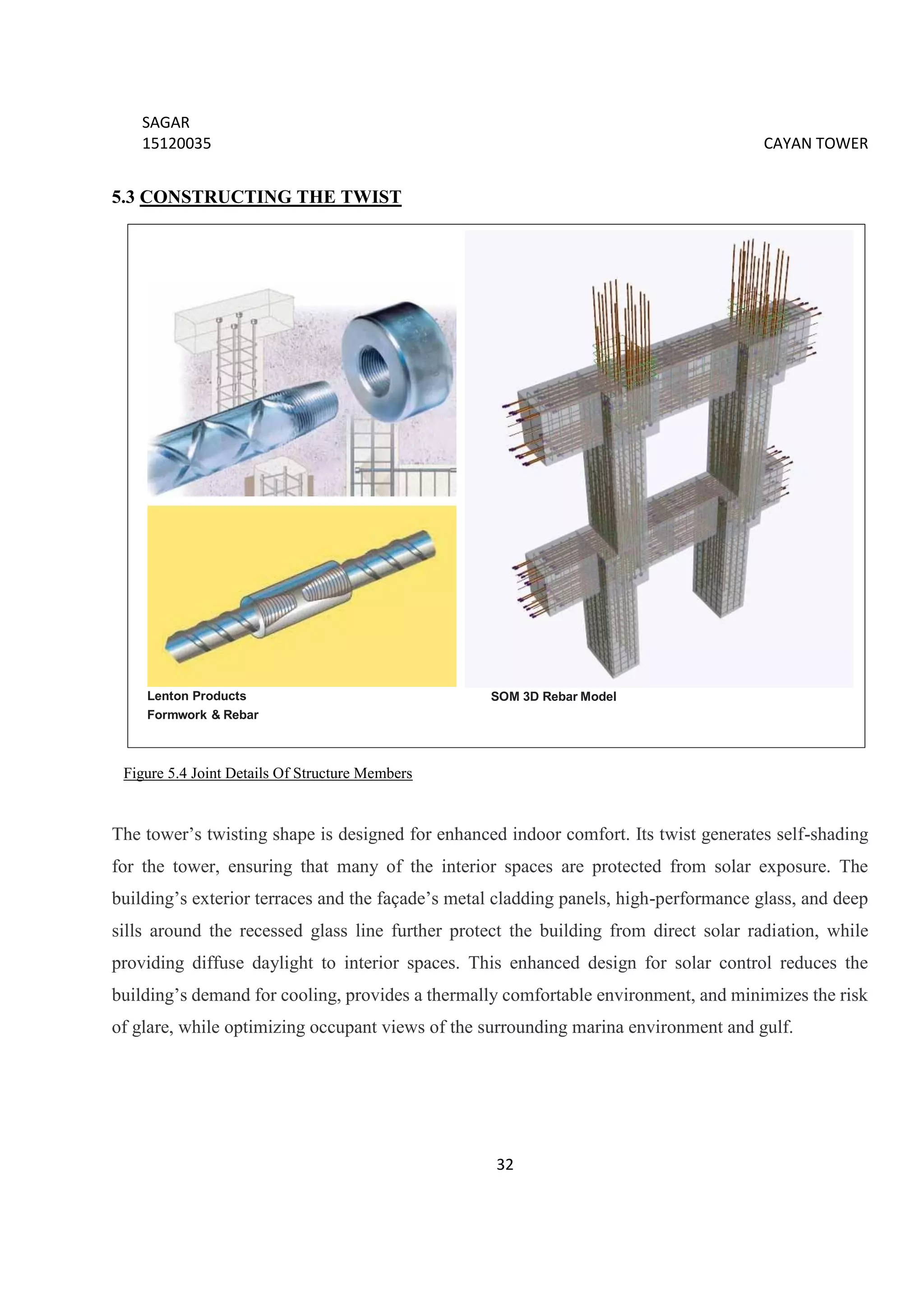 SAGAR
15120035

CAYAN TOWER

5.3 CONSTRUCTING THE TWIST

Lenton Products
Formwork & Rebar

SOM 3D Rebar Model

Figure 5.4 Joint Details Of Structure Members

The tower's twisting shape is designed for enhanced indoor comfort. Its twist generates self-shading for the tower, ensuring that many of the interior spaces are protected from solar exposure. The building's exterior terraces and the façade's metal cladding panels, high-performance glass, and deep sills around the recessed glass line further protect the building from direct solar radiation, while providing diffuse daylight to interior spaces. This enhanced design for solar control reduces the building's demand for cooling, provides a thermally comfortable environment, and minimizes the risk of glare, while optimizing occupant views of the surrounding marina environment and gulf.

32