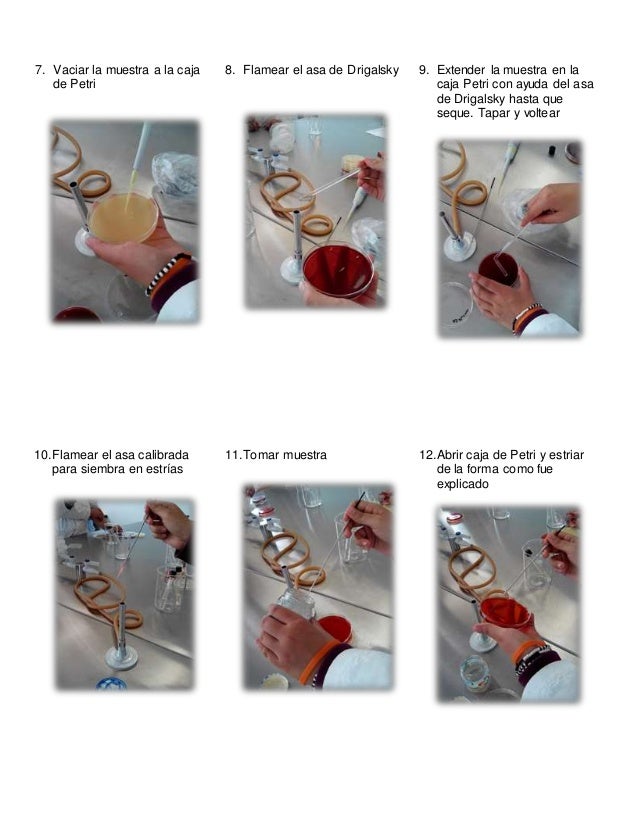 7. Vaciar la muestra a la caja de Petri

8. Flamear el asa de Drigalsky

9. Extender la muestra en la caja Petri con ayuda del asa de Drigalsky hasta que seque. Tapar y voltear

10. Flamear el asa calibrada para siembra en estrías

11. Tomar muestra

12. Abrir caja de Petri y estriar de la forma como fue explicado