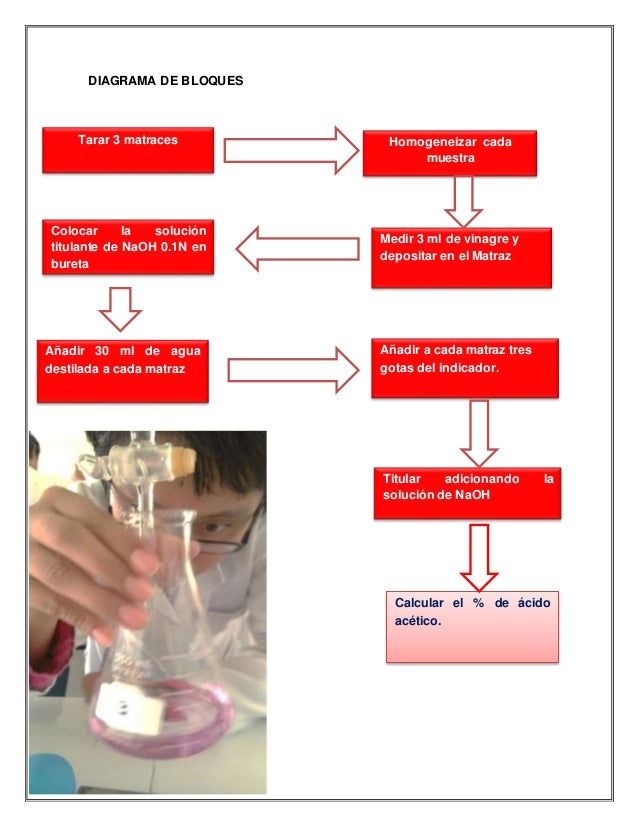 DIAGRAMA DE BLOQUES

Tarar 3 matraces

Homogeneizar cada muestra

Medir 3 ml de vinagre y depositar en el Matraz

Colocar la solución titulante de NaOH 0.1N en bureta

Añadir 30 ml de agua destilada a cada matraz

Añadir a cada matraz tres gotas del indicador.

Titular adicionando la solución de NaOH

Calcular el % de ácido acético.