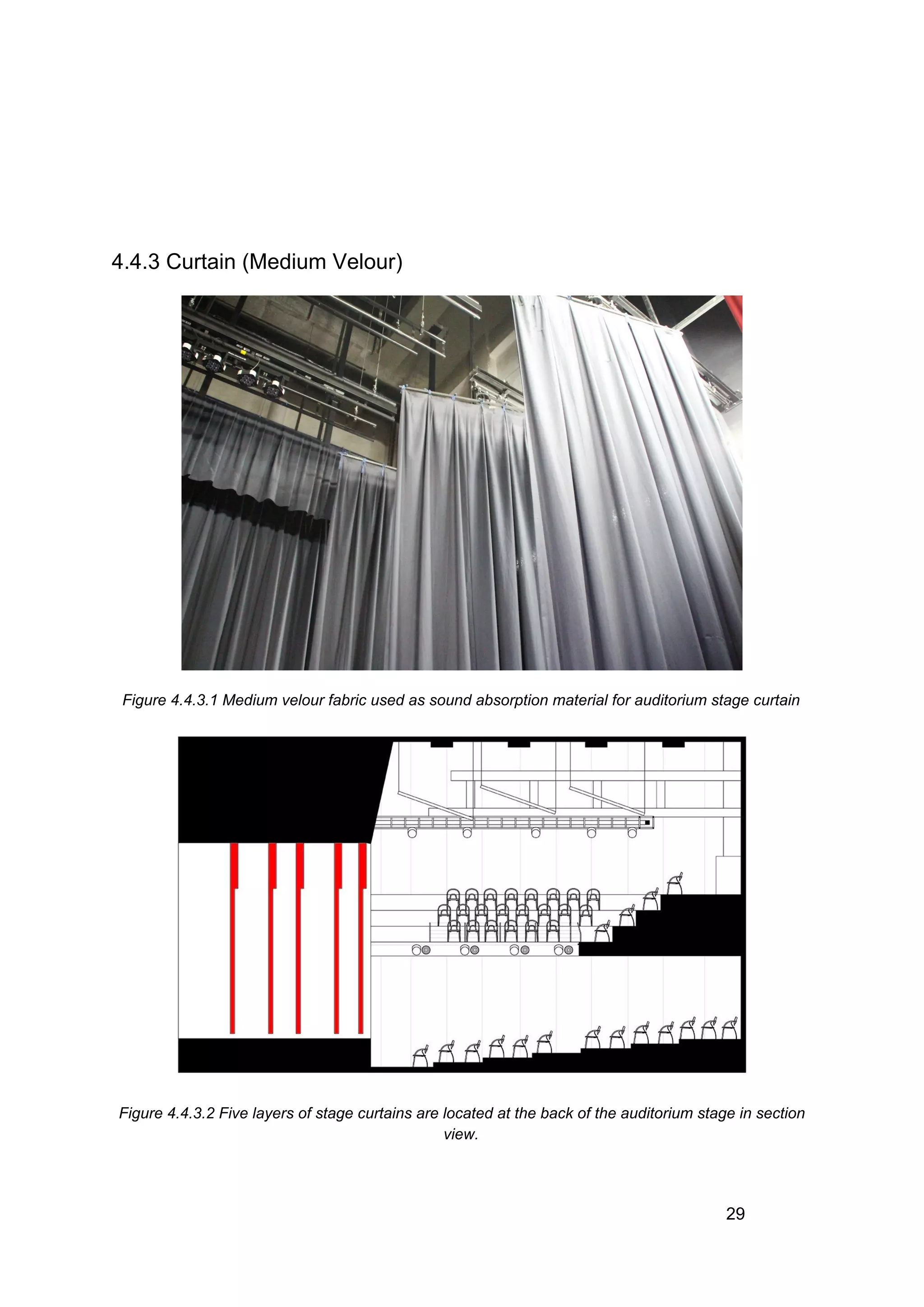 4.4.3 Curtain (Medium Velour)

Figure 4.4.3.1 Medium velour fabric used as sound absorption material for auditorium stage curtain

Figure 4.4.3.2 Five layers of stage curtains are located at the back of the auditorium stage in section view.

29