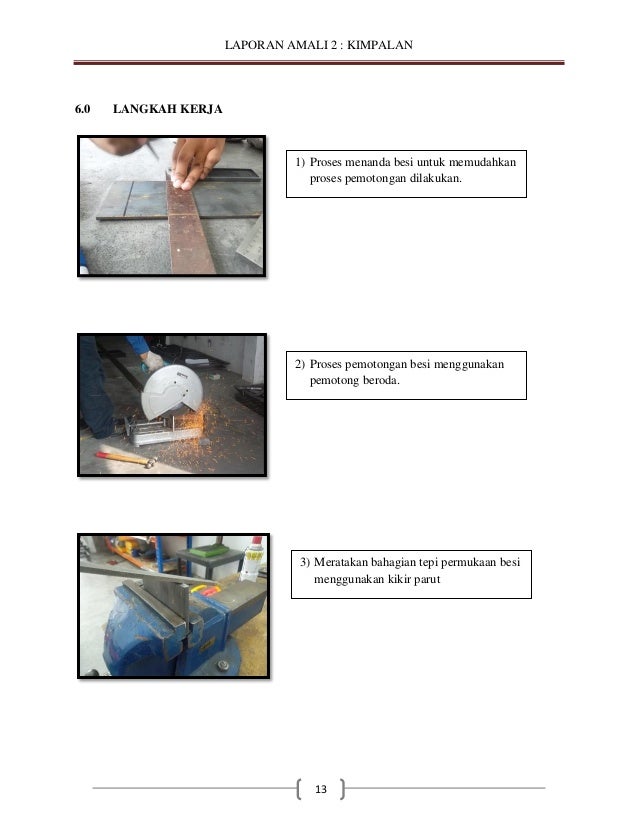 LAPORAN AMALI 2 : KIMPALAN

6.0 LANGKAH KERJA

1) Proses menanda besi untuk memudahkan proses pemotongan dilakukan.

2) Proses pemotongan besi menggunakan pemotong beroda.

3) Meratakan bahagian tepi permukaan besi menggunakan kikir parut

13