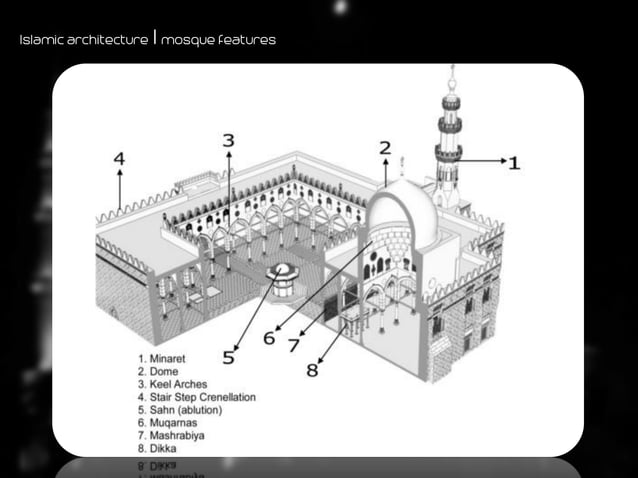 Islamic architecture | mosque features

4

3

2

1

5

6

7

8

1. Minaret
2. Dome
3. Keel Arches
4. Stair Step Crenellation
5. Sahn (ablution)
6. Muqarnas
7. Mashrabiya
8. Dikka