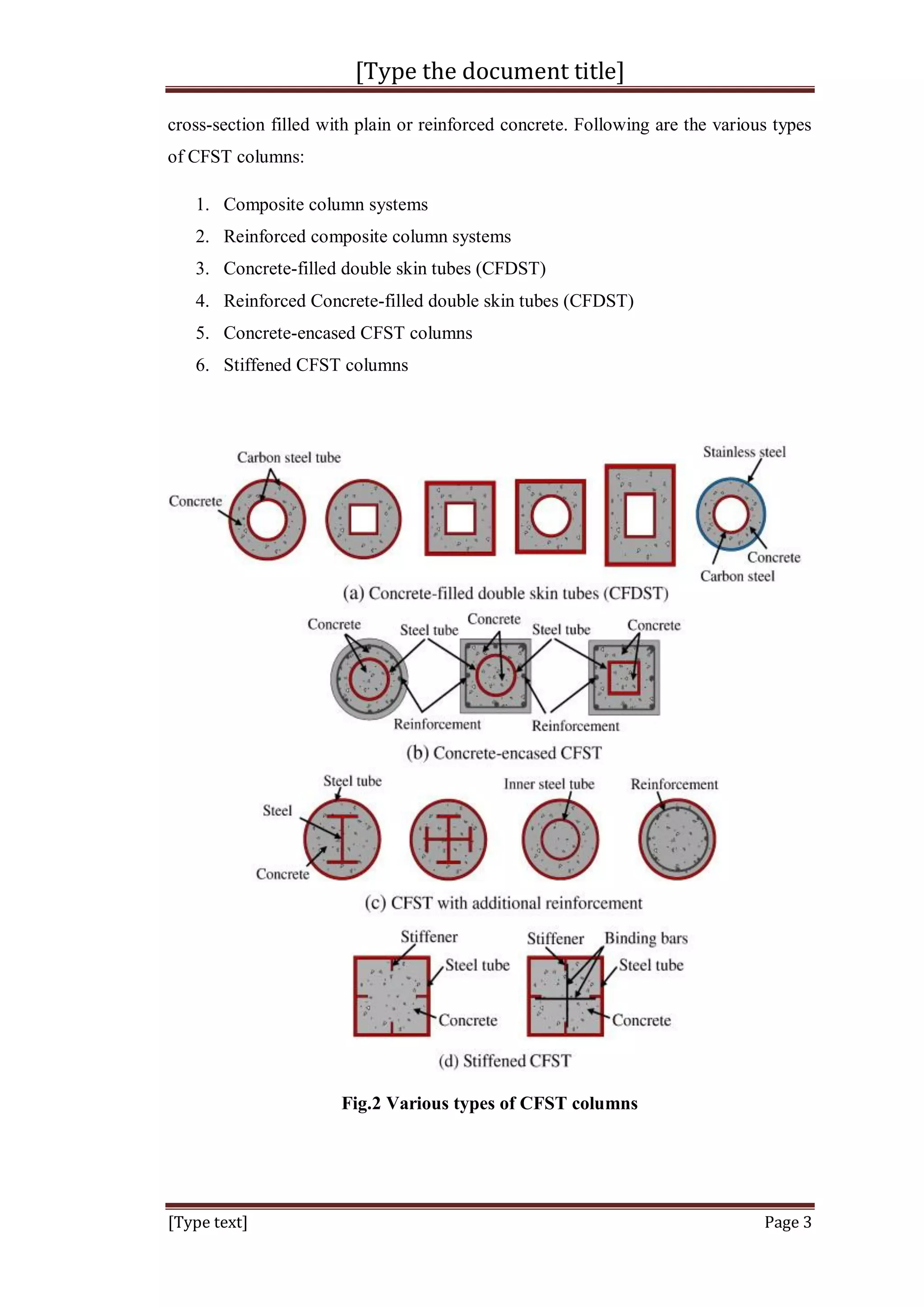 [Type the document title]

cross-section filled with plain or reinforced concrete. Following are the various types of CFST columns:

1. Composite column systems
2. Reinforced composite column systems
3. Concrete-filled double skin tubes (CFDST)
4. Reinforced Concrete-filled double skin tubes (CFDST)
5. Concrete-encased CFST columns
6. Stiffened CFST columns

Carbon steel tube
Concrete
Stainless steel
Concrete
Carbon steel
(a) Concrete-filled double skin tubes (CFDST)
Concrete
Steel tube
Concrete
Steel tube
Concrete
Reinforcement
Reinforcement
(b) Concrete-encased CFST
Steel tube
Steel
Concrete
Inner steel tube
Reinforcement
(c) CFST with additional reinforcement
Stiffener
Steel tube
Concrete
Stiffener
Binding bars
Steel tube
Concrete
(d) Stiffened CFST

Fig.2 Various types of CFST columns

[Type text] Page 3