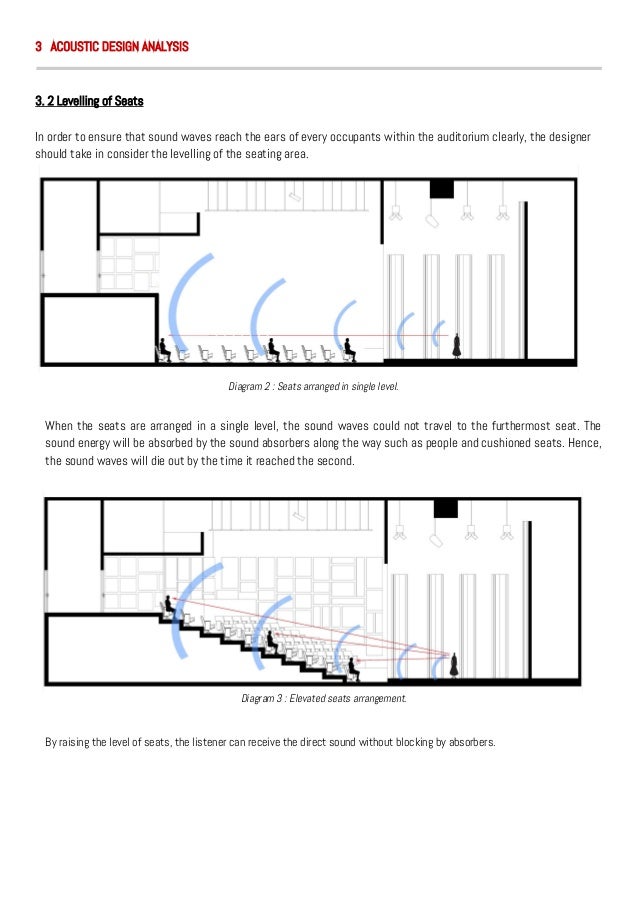 3 ACOUSTIC DESIGN ANALYSIS

3. 2 Levelling of Seats

In order to ensure that sound waves reach the ears of every occupants within the auditorium clearly, the designer should take in consider the levelling of the seating area.

Diagram 2 : Seats arranged in single level.

When the seats are arranged in a single level, the sound waves could not travel to the furthermost seat. The sound energy will be absorbed by the sound absorbers along the way such as people and cushioned seats. Hence, the sound waves will die out by the time it reached the second.

Diagram 3 : Elevated seats arrangement.

By raising the level of seats, the listener can receive the direct sound without blocking by absorbers.