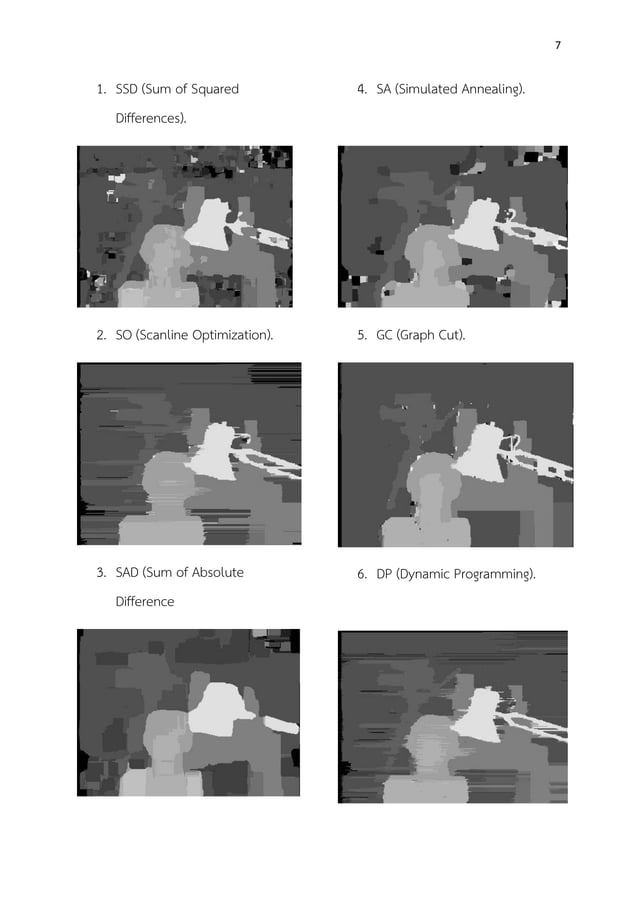 7

1. SSD (Sum of Squared Differences).

2. SO (Scanline Optimization).

3. SAD (Sum of Absolute Difference

4. SA (Simulated Annealing).

5. GC (Graph Cut).

6. DP (Dynamic Programming).