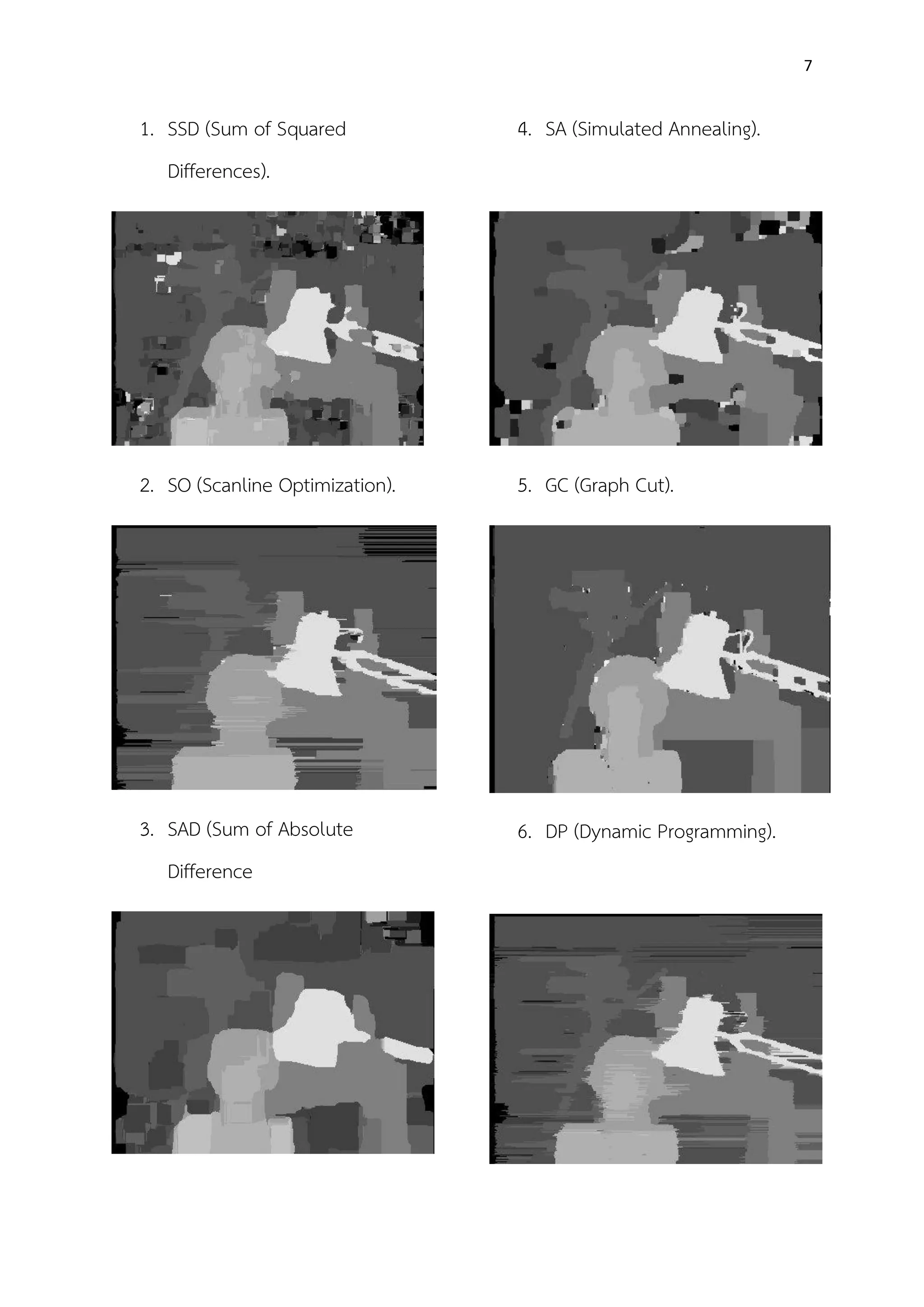 7

1. SSD (Sum of Squared Differences).

2. SO (Scanline Optimization).

3. SAD (Sum of Absolute Difference

4. SA (Simulated Annealing).

5. GC (Graph Cut).

6. DP (Dynamic Programming).