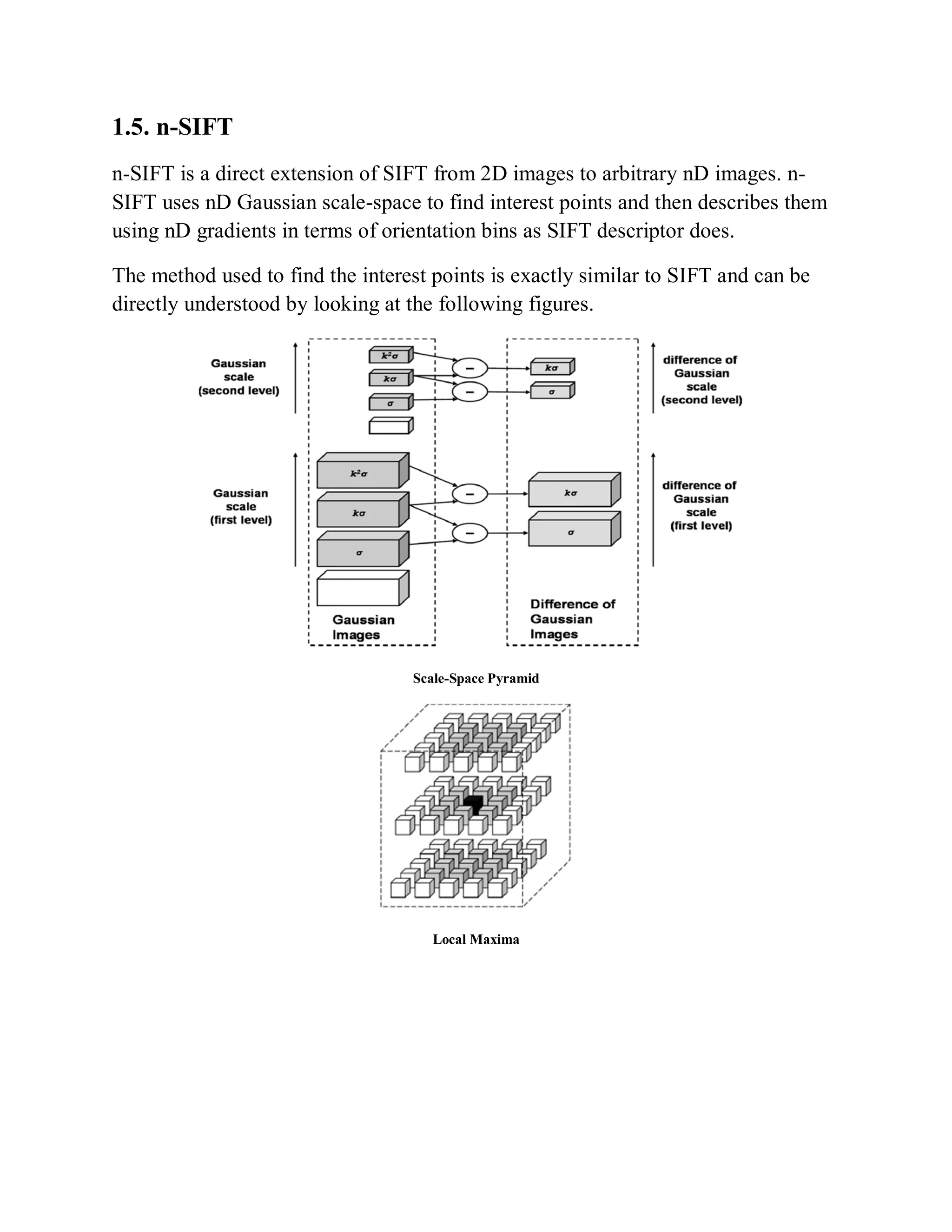 1.5. n-SIFT

n-SIFT is a direct extension of SIFT from 2D images to arbitrary nD images. n-SIFT uses nD Gaussian scale-space to find interest points and then describes them using nD gradients in terms of orientation bins as SIFT descriptor does.

The method used to find the interest points is exactly similar to SIFT and can be directly understood by looking at the following figures.

Gaussian scale (second level)

$k^2\sigma$

$k\sigma$

$\sigma$

−

−

$k\sigma$

$\sigma$

difference of Gaussian scale (second level)

Gaussian scale (first level)

$k^2\sigma$

$k\sigma$

$\sigma$

−

−

$k\sigma$

$\sigma$

difference of Gaussian scale (first level)

Gaussian Images

Difference of Gaussian Images

Scale-Space Pyramid

Local Maxima