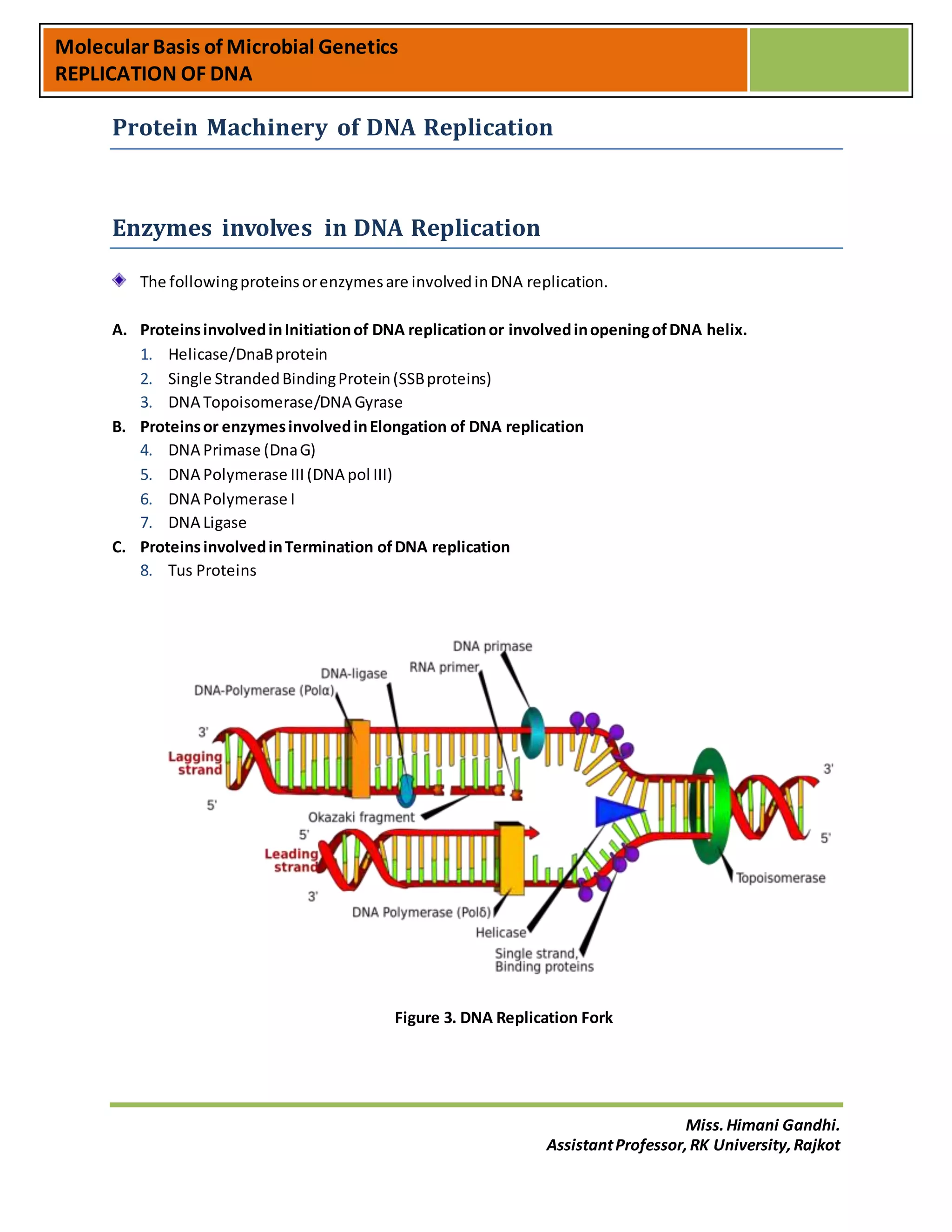 Molecular Basis of Microbial Genetics
REPLICATION OF DNA

Protein Machinery of DNA Replication

Enzymes involves in DNA Replication

The following proteins or enzymes are involved in DNA replication.

A. Proteins involved in Initiation of DNA replication or involved in opening of DNA helix.
1. Helicase/DnaB protein
2. Single Stranded Binding Protein (SSB proteins)
3. DNA Topoisomerase/DNA Gyrase
B. Proteins or enzymes involved in Elongation of DNA replication
4. DNA Primase (Dna G)
5. DNA Polymerase III (DNA pol III)
6. DNA Polymerase I
7. DNA Ligase
C. Proteins involved in Termination of DNA replication
8. Tus Proteins

DNA primase
RNA primer
DNA-ligase
DNA-Polymerase (Polα)
3'
Lagging strand
5'
Okazaki fragment
5'
Leading strand
3'
DNA Polymerase (Polδ)
Helicase
Single strand, Binding proteins
Topoisomerase
3'
5'

Figure 3. DNA Replication Fork

Miss. Himani Gandhi.
Assistant Professor, RK University, Rajkot