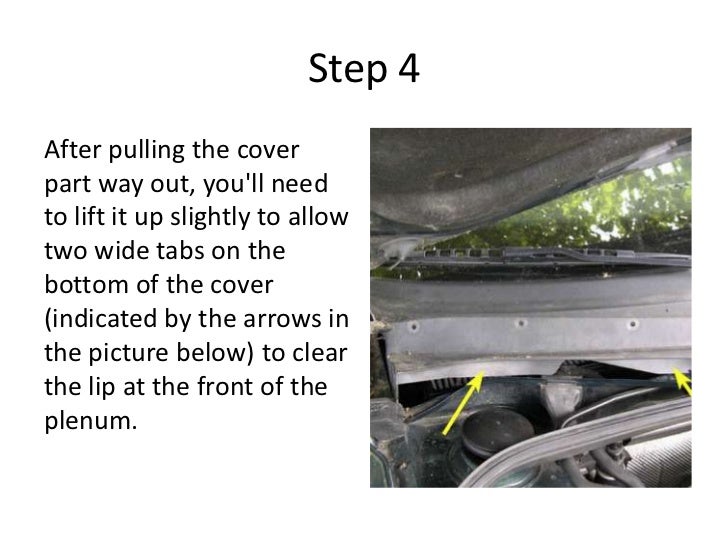 Step 4

After pulling the cover part way out, you'll need to lift it up slightly to allow two wide tabs on the bottom of the cover (indicated by the arrows in the picture below) to clear the lip at the front of the plenum.