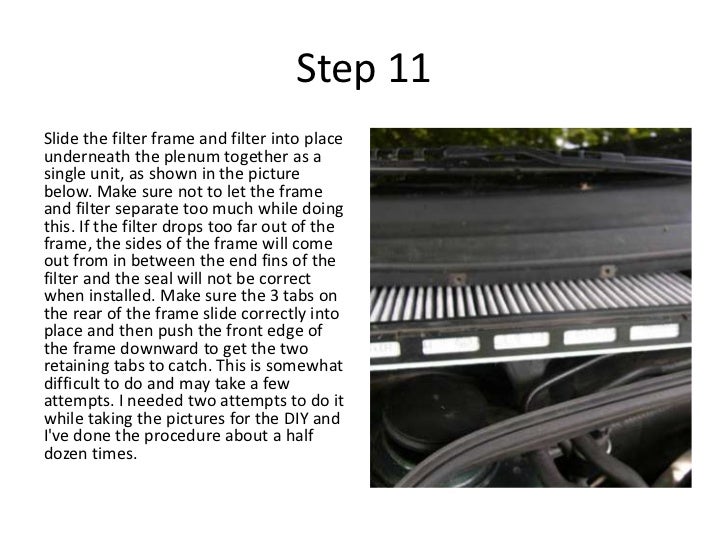 Step 11

Slide the filter frame and filter into place underneath the plenum together as a single unit, as shown in the picture below. Make sure not to let the frame and filter separate too much while doing this. If the filter drops too far out of the frame, the sides of the frame will come out from in between the end fins of the filter and the seal will not be correct when installed. Make sure the 3 tabs on the rear of the frame slide correctly into place and then push the front edge of the frame downward to get the two retaining tabs to catch. This is somewhat difficult to do and may take a few attempts. I needed two attempts to do it while taking the pictures for the DIY and I've done the procedure about a half dozen times.